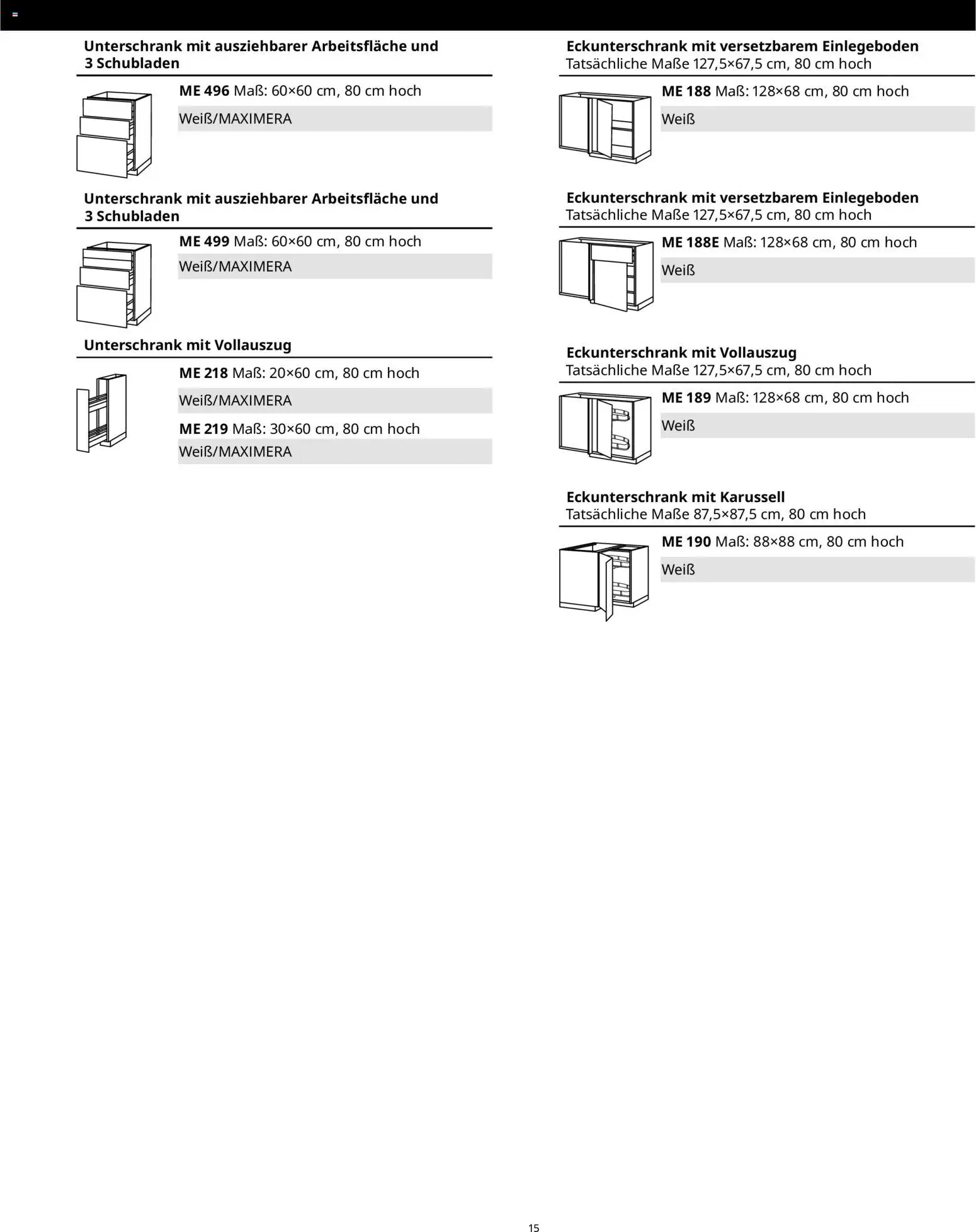 Unterschrank mit ausziehbarer Arbeitsfläche und 3 Schubladen

ME 496 Maß: 60×60 cm, 80 cm hoch

Weiß/MAXIMERA

Unterschrank mit ausziehbarer Arbeitsfläche und 3 Schubladen

ME 499 Maß: 60×60 cm, 80 cm hoch

Weiß/MAXIMERA

Unterschrank mit Vollauszug

ME 218 Maß: 20×60 cm, 80 cm hoch

Weiß/MAXIMERA

ME 219 Maß: 30×60 cm, 80 cm hoch

Weiß/MAXIMERA

Eckunterschrank mit versetzbarem Einlegeboden
Tatsächliche Maße 127,5×67,5 cm, 80 cm hoch

ME 188 Maß: 128×68 cm, 80 cm hoch

Weiß

Eckunterschrank mit versetzbarem Einlegeboden
Tatsächliche Maße 127,5×67,5 cm, 80 cm hoch

ME 188E Maß: 128×68 cm, 80 cm hoch

Weiß

Eckunterschrank mit Vollauszug
Tatsächliche Maße 127,5×67,5 cm, 80 cm hoch

ME 189 Maß: 128×68 cm, 80 cm hoch

Weiß

Eckunterschrank mit Karussell
Tatsächliche Maße 87,5×87,5 cm, 80 cm hoch

ME 190 Maß: 88×88 cm, 80 cm hoch

Weiß

15