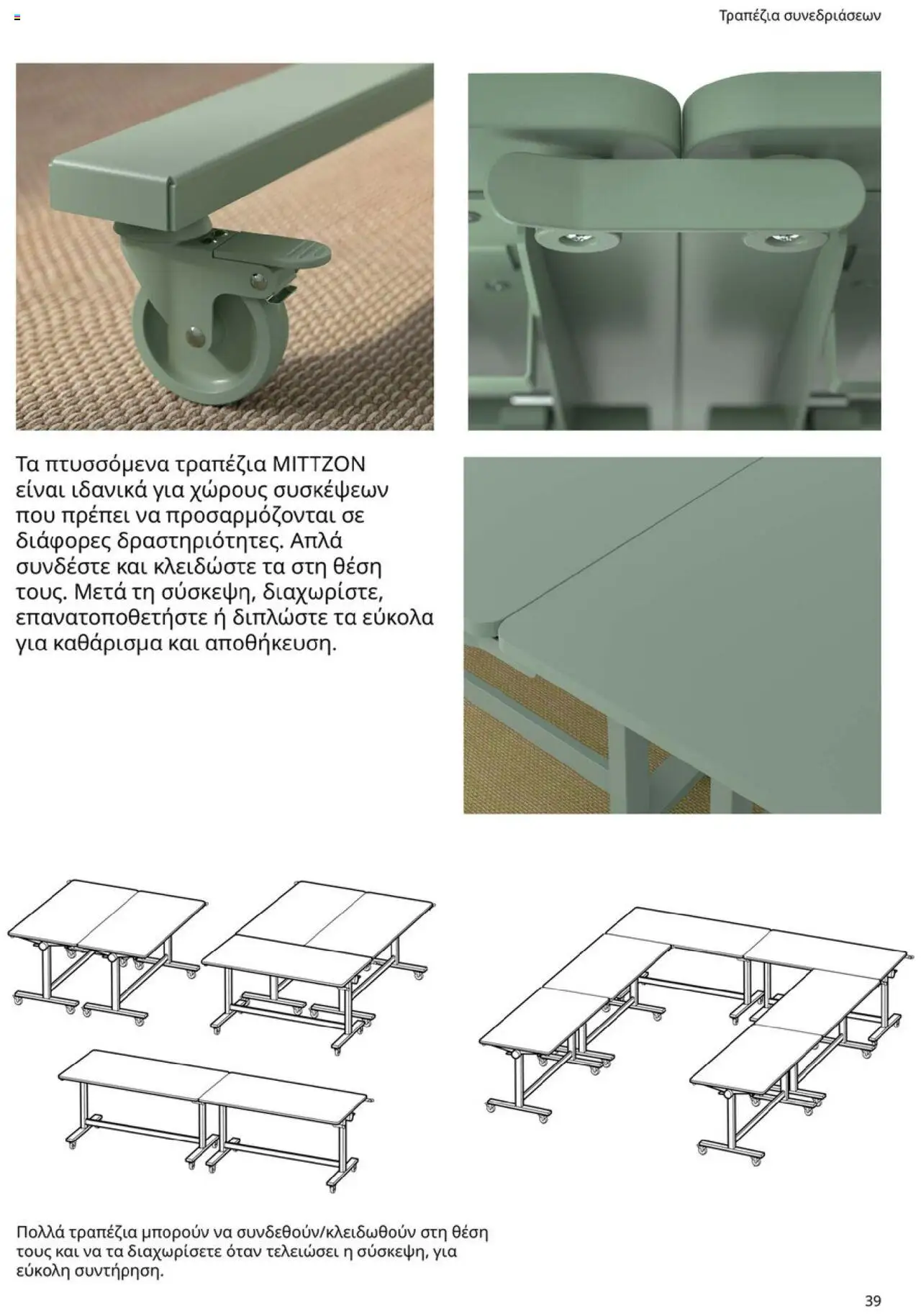 Τραπέζια συνεδριάσεων

Τα πτυσσόμενα τραπέζια MITTZON είναι ιδανικά για χώρους συσκέψεων που πρέπει να προσαρμόζονται σε διάφορες δραστηριότητες. Απλά συνδέστε και κλειδώστε τα στη θέση τους. Μετά τη σύσκεψη, διαχωρίστε, επανατοποθετήστε ή διπλώστε τα εύκολα για καθάρισμα και αποθήκευση.

Πολλά τραπέζια μπορούν να συνδεθούν/κλειδωθούν στη θέση τους και να τα διαχωρίσετε όταν τελειώσει η σύσκεψη, για εύκολη συντήρηση.

39