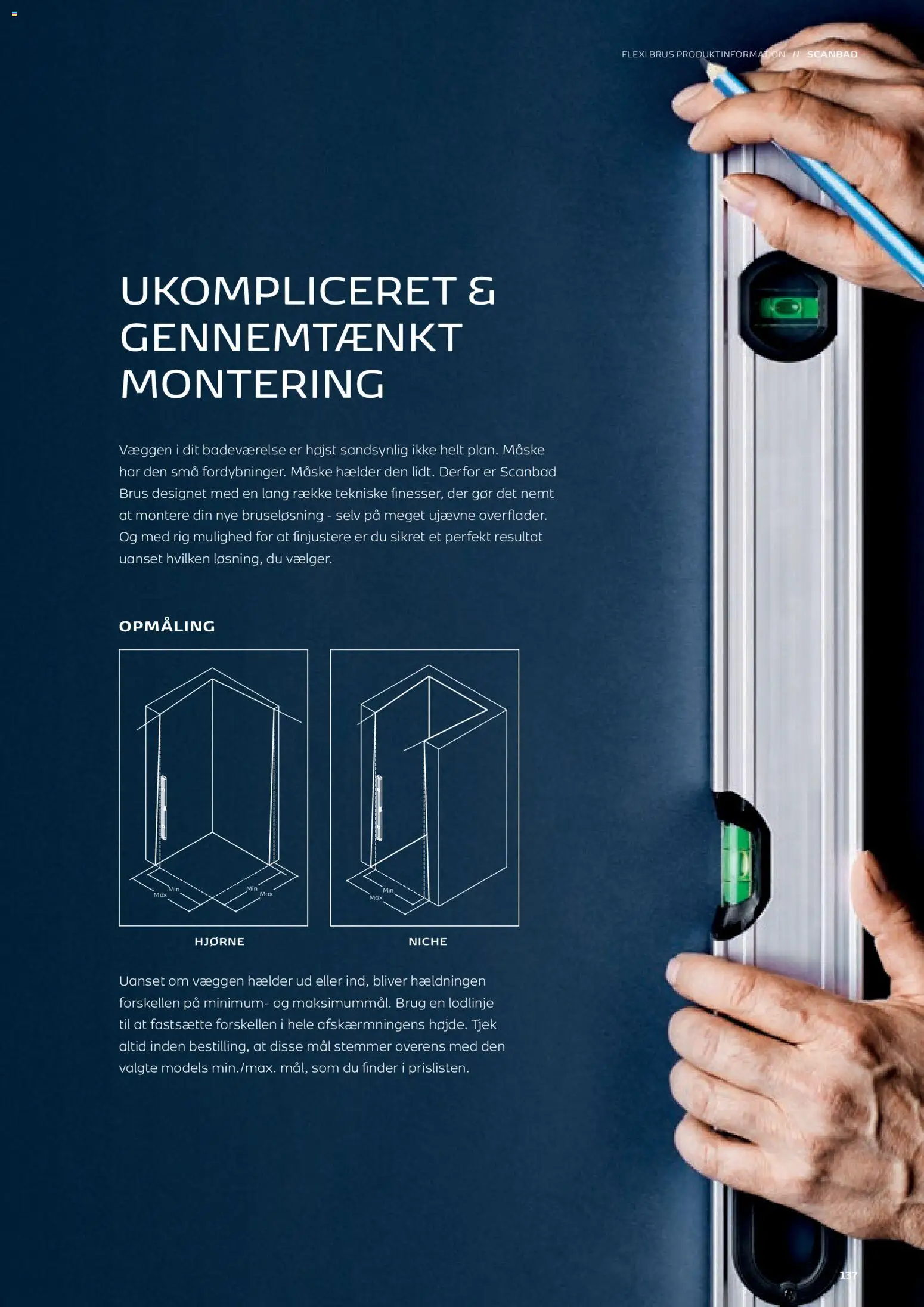 FLEXI BRUS PRODUKTINFORMATION // SCANBAD

UKOMPLICERET & GENNEMTÆNKT MONTERING

Væggen i dit badeværelse er højst sandsynlig ikke helt plan. Måske har den små fordybninger. Måske hælder den lidt. Derfor er Scanbad Brus designet med en lang række tekniske finesser, der gør det nemt at montere din nye bruseløsning - selv på meget ujævne overflader. Og med rig mulighed for at finjustere er du sikret et perfekt resultat uanset hvilken løsning, du vælger.

OPMÅLING

Min
Max
Min
Max

HJØRNE

Min
Max

NICHE

Uanset om væggen hælder ud eller ind, bliver hældningen forskellen på minimum- og maksimummål. Brug en lodlinje til at fastsætte forskellen i hele afskærmningens højde. Tjek altid inden bestilling, at disse mål stemmer overens med den valgte models min./max. mål, som du finder i prislisten.

137