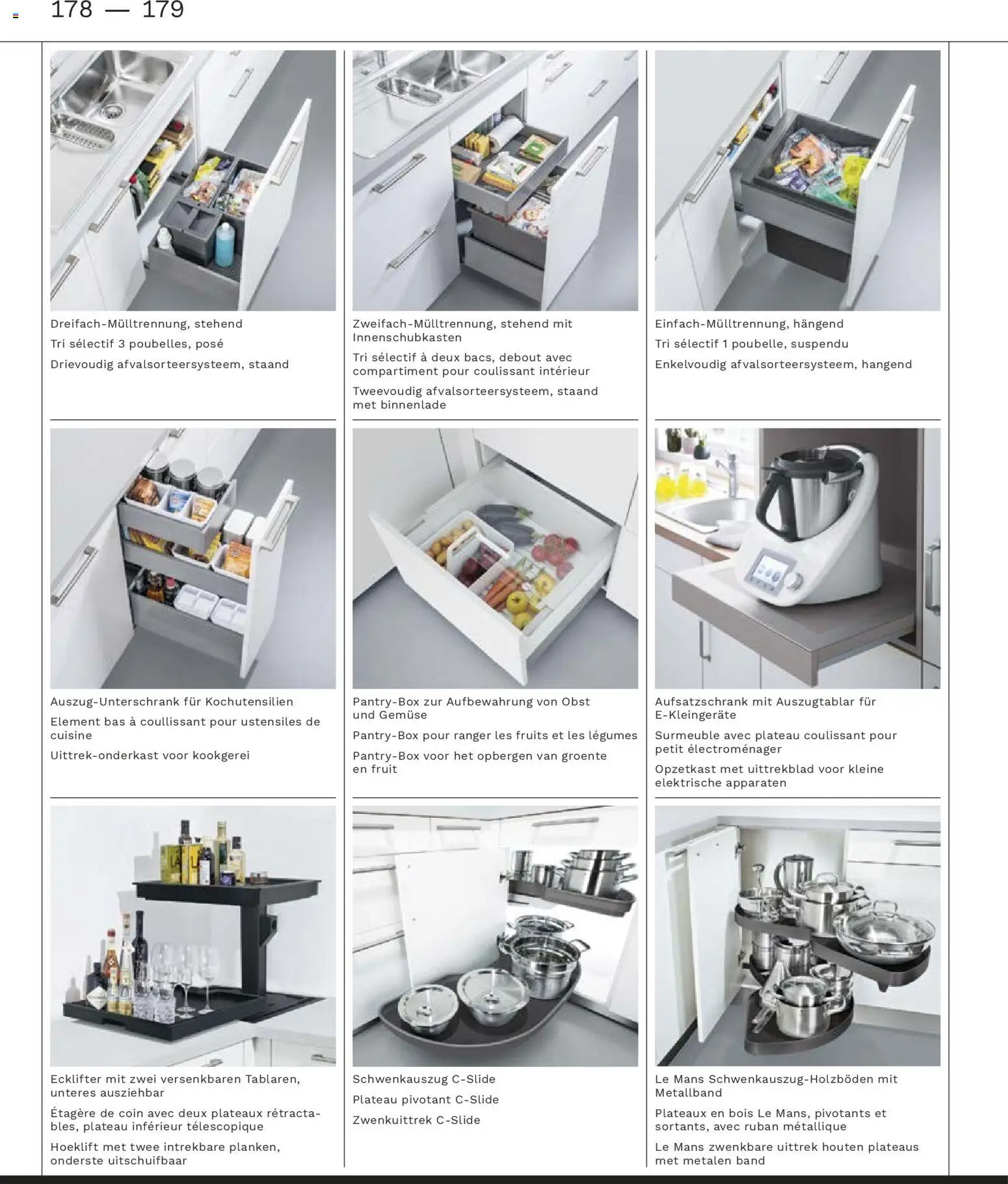 178 — 179

Dreifach-Mülltrennung, stehend

Tri sélectif 3 poubelles, posé

Drievoudig afvalsorteersysteem, staand

Zweifach-Mülltrennung, stehend mit Innenschubkasten

Tri sélectif à deux bacs, debout avec compartiment pour coulissant intérieur

Tweevoudig afvalsorteersysteem, staand met binnenlade

Einfach-Mülltrennung, hängend

Tri sélectif 1 poubelle, suspendu

Enkelvoudig afvalsorteersysteem, hangend

Auszug-Unterschrank für Kochutensilien

Element bas à coullissant pour ustensiles de cuisine

Uittrek-onderkast voor kookgerei

Pantry-Box zur Aufbewahrung von Obst und Gemüse

Pantry-Box pour ranger les fruits et les légumes

Pantry-Box voor het opbergen van groente en fruit

Aufsatzschrank mit Auszugtablar für E-Kleingeräte

Surmeuble avec plateau coulissant pour petit électroménager

Opzetkast met uittrekblad voor kleine elektrische apparaten

Ecklifter mit zwei versenkbaren Tablaren, unteres ausziehbar

Étagère de coin avec deux plateaux rétractables, plateau inférieur télescopique

Hoeklift met twee intrekbare planken, onderste uitschuifbaar

Schwenkauszug C-Slide

Plateau pivotant C-Slide

Zwenkuittrek C-Slide

Le Mans Schwenkauszug-Holzböden mit Metallband

Plateaux en bois Le Mans, pivotants et sortants, avec ruban métallique

Le Mans zwenkbare uittrek houten plateaus met metalen band