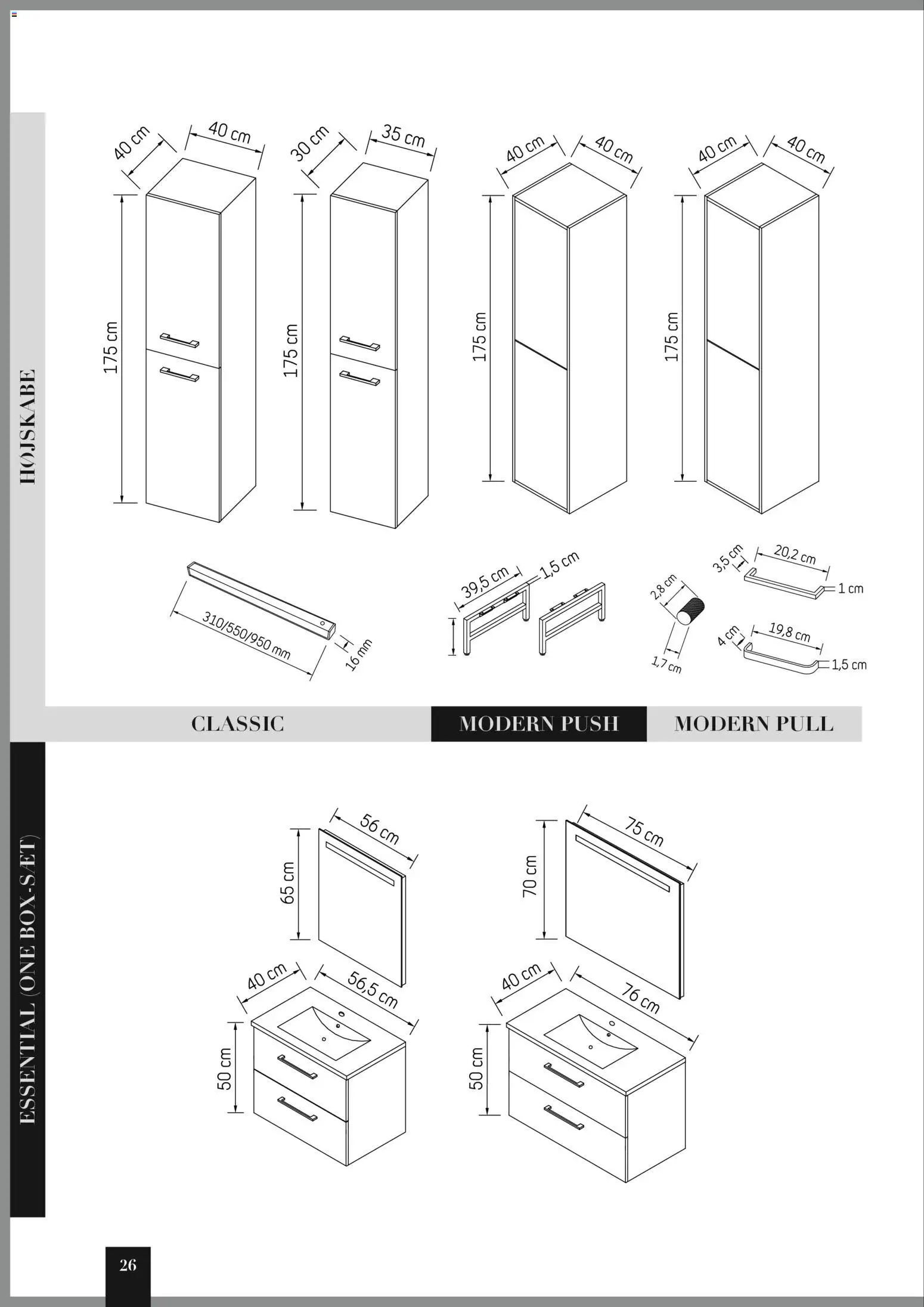 HØJSKABE

40 cm
40 cm
175 cm

30 cm
35 cm
175 cm

40 cm
40 cm
175 cm

40 cm
40 cm
175 cm

310/550/950 mm
16 mm

39,5 cm
1,5 cm

2,8 cm
1,7 cm

3,5 cm
20,2 cm
1 cm

4 cm
19,8 cm
1,5 cm

CLASSIC
MODERN PUSH
MODERN PULL

ESSENTIAL (ONE BOX-SÆT)

56 cm
65 cm
40 cm
56,5 cm
50 cm

75 cm
70 cm
40 cm
76 cm
50 cm

26