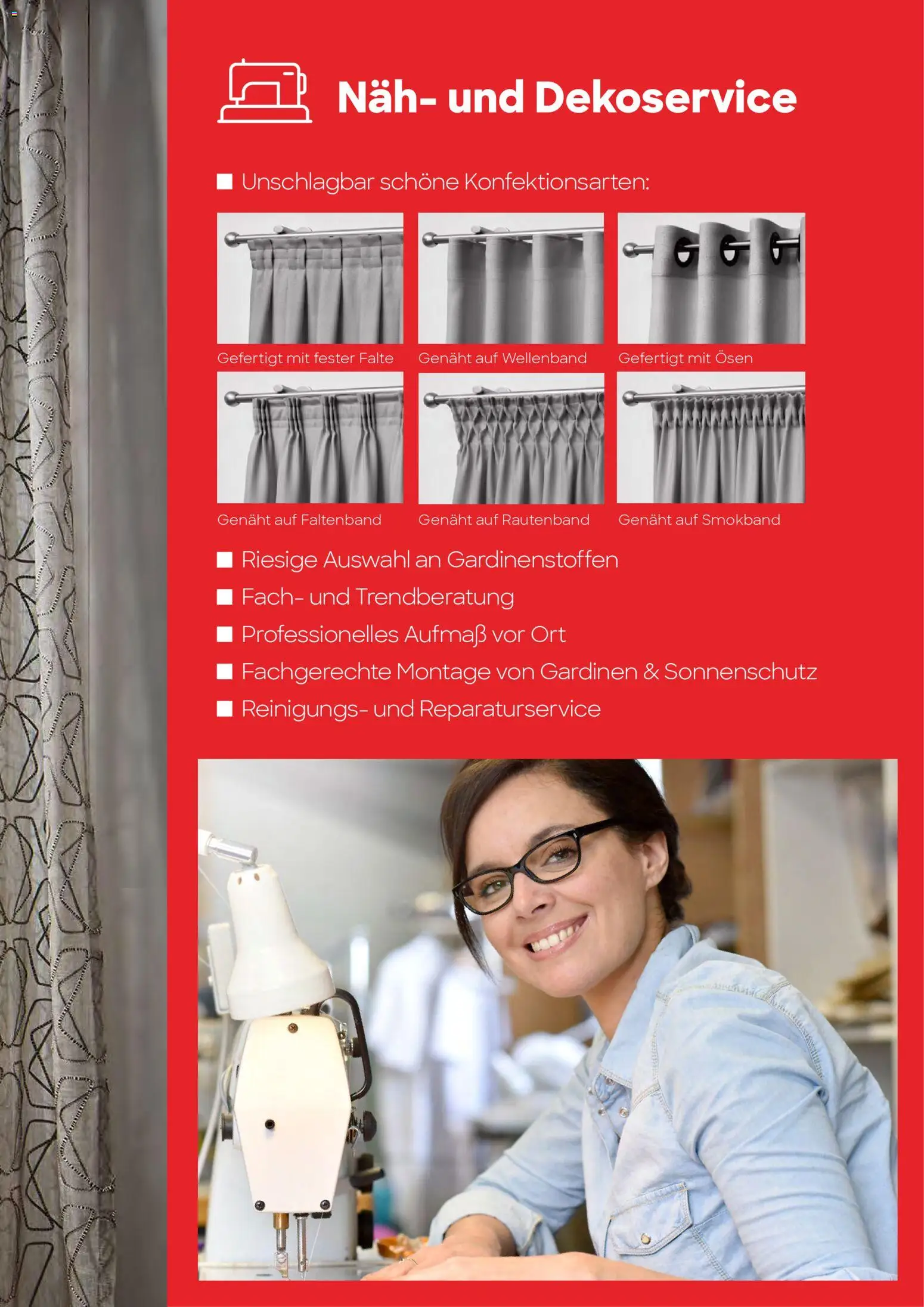 Näh- und Dekoservice

■ Unschlagbar schöne Konfektionsarten:

Gefertigt mit fester Falte

Genäht auf Wellenband

Gefertigt mit Ösen

Genäht auf Faltenband

Genäht auf Rautenband

Genäht auf Smokband

■ Riesige Auswahl an Gardinenstoffen
■ Fach- und Trendberatung
■ Professionelles Aufmaß vor Ort
■ Fachgerechte Montage von Gardinen & Sonnenschutz
■ Reinigungs- und Reparaturservice