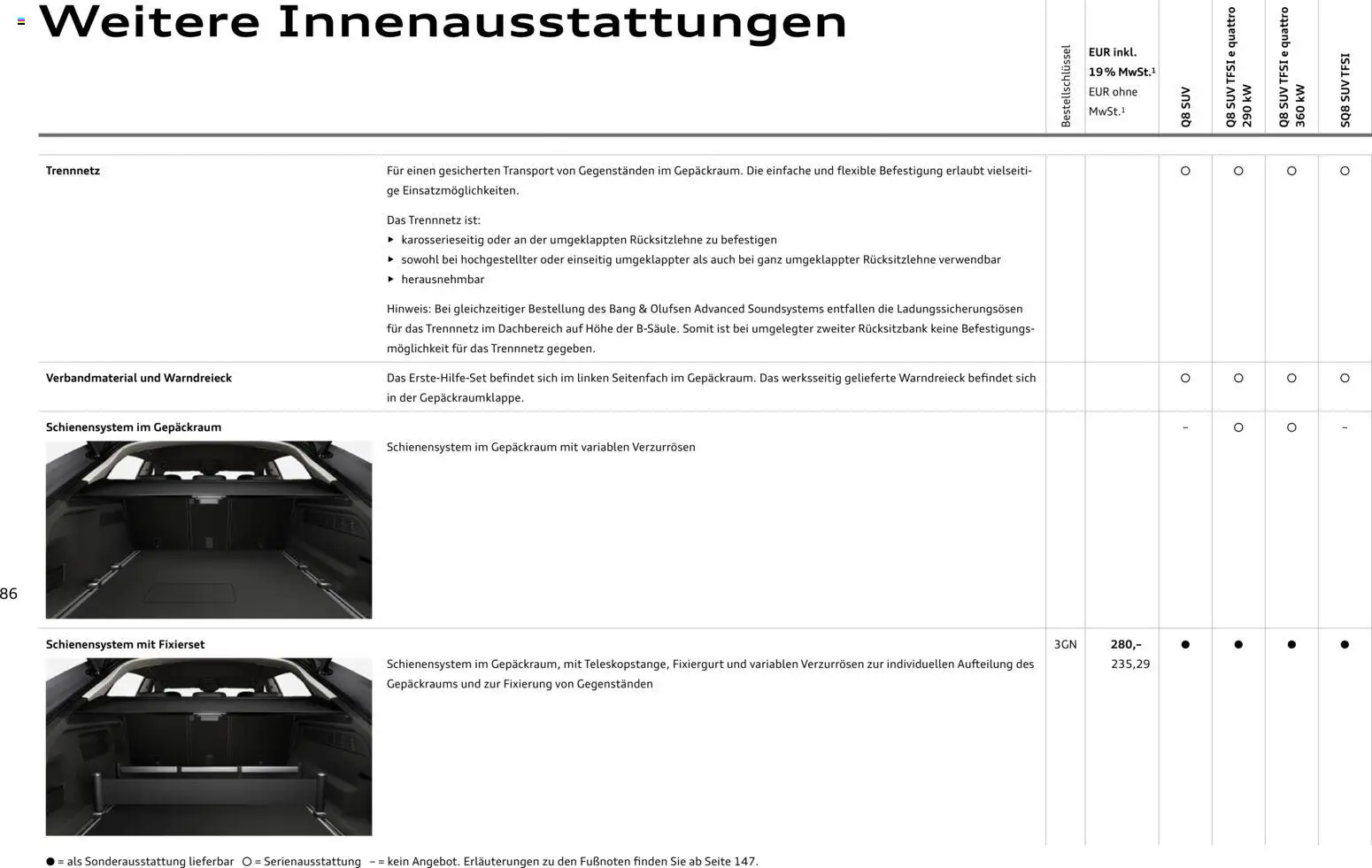 Weitere Innenausstattungen

| | | Bestellschlüssel | EUR inkl. 19% MwSt.¹ EUR ohne MwSt.¹ | Q8 SUV | Q8 SUV TFSI e quattro 290 kW | Q8 SUV TFSI e quattro 360 kW | SQ8 SUV TFSI |
|---|---|---|---|---|---|---|---|
| Trennnetz | Für einen gesicherten Transport von Gegenständen im Gepäckraum. Die einfache und flexible Befestigung erlaubt vielseitige Einsatzmöglichkeiten. Das Trennnetz ist: ▸ karosserieseitig oder an der umgeklappten Rücksitzlehne zu befestigen ▸ sowohl bei hochgestellter oder einseitig umgeklappter als auch bei ganz umgeklappter Rücksitzlehne verwendbar ▸ herausnehmbar Hinweis: Bei gleichzeitiger Bestellung des Bang & Olufsen Advanced Soundsystems entfallen die Ladungssicherungsösen für das Trennnetz im Dachbereich auf Höhe der B-Säule. Somit ist bei umgelegter zweiter Rücksitzbank keine Befestigungsmöglichkeit für das Trennnetz gegeben. | | | ○ | ○ | ○ | ○ |
| Verbandmaterial und Warndreieck | Das Erste-Hilfe-Set befindet sich im linken Seitenfach im Gepäckraum. Das werksseitig gelieferte Warndreieck befindet sich in der Gepäckraumklappe. | | | ○ | ○ | ○ | ○ |
| Schienensystem im Gepäckraum | Schienensystem im Gepäckraum mit variablen Verzurrösen | | | – | ○ | ○ | – |
| Schienensystem mit Fixierset | Schienensystem im Gepäckraum, mit Teleskopstange, Fixiergurt und variablen Verzurrösen zur individuellen Aufteilung des Gepäckraums und zur Fixierung von Gegenständen | 3GN | 280,– 235,29 | ● | ● | ● | ● |

86

● = als Sonderausstattung lieferbar ○ = Serienausstattung – = kein Angebot. Erläuterungen zu den Fußnoten finden Sie ab Seite 147.