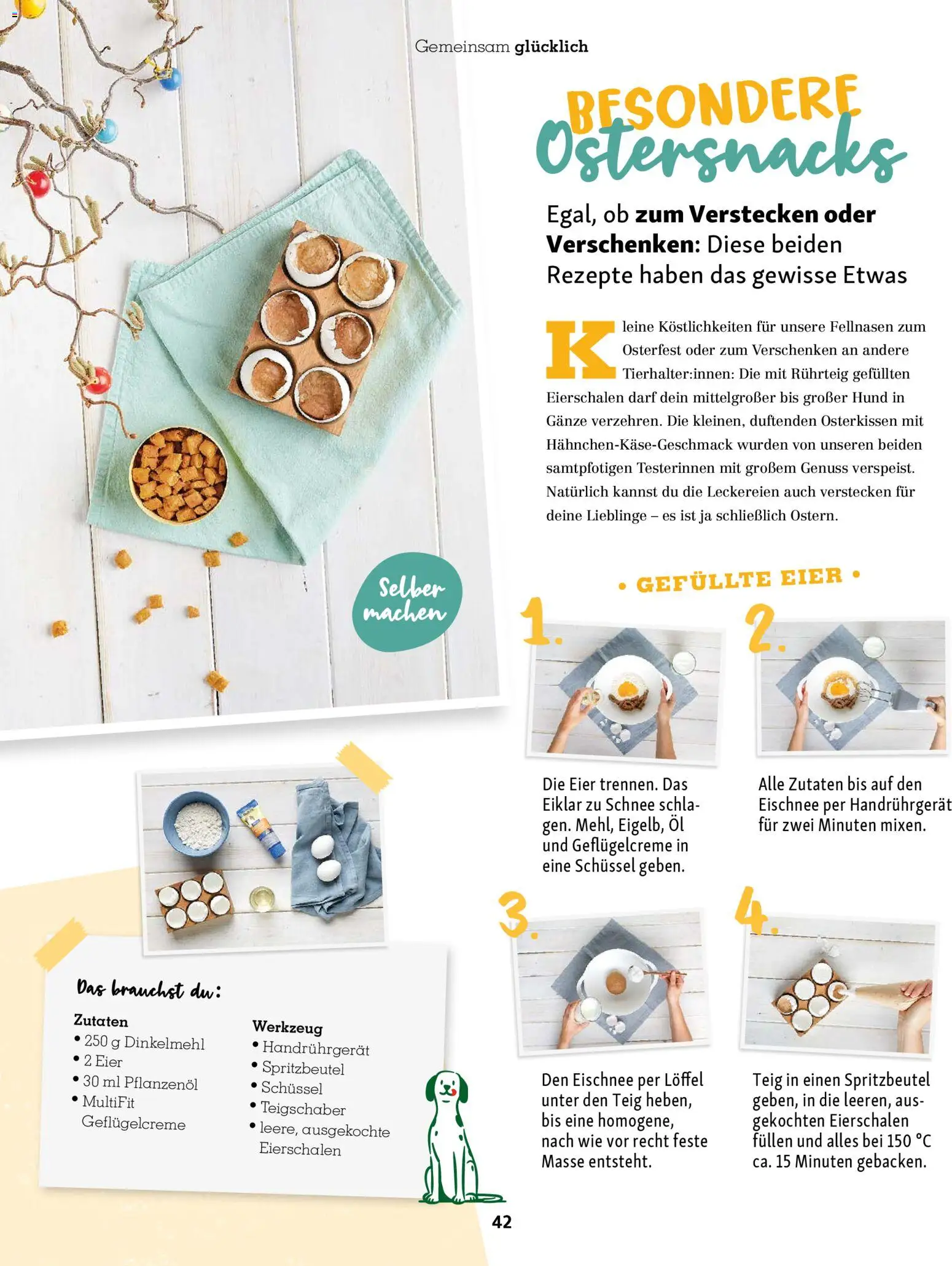 Gemeinsam glücklich

BESONDERE Ostersnacks

Egal, ob zum Verstecken oder Verschenken: Diese beiden Rezepte haben das gewisse Etwas

Kleine Köstlichkeiten für unsere Fellnasen zum Osterfest oder zum Verschenken an andere Tierhalter:innen: Die mit Rührteig gefüllten Eierschalen darf dein mittelgroßer bis großer Hund in Gänze verzehren. Die kleinen, duftenden Osterkissen mit Hähnchen-Käse-Geschmack wurden von unseren beiden samtpfotigen Testerinnen mit großem Genuss verspeist. Natürlich kannst du die Leckereien auch verstecken für deine Lieblinge – es ist ja schließlich Ostern.

Selber machen

• GEFÜLLTE EIER •

1.

Die Eier trennen. Das Eiklar zu Schnee schlagen. Mehl, Eigelb, Öl und Geflügelcreme in eine Schüssel geben.

2.

Alle Zutaten bis auf den Eischnee per Handrührgerät für zwei Minuten mixen.

3.

Den Eischnee per Löffel unter den Teig heben, bis eine homogene, nach wie vor recht feste Masse entsteht.

4.

Teig in einen Spritzbeutel geben, in die leeren, ausgekochten Eierschalen füllen und alles bei 150 °C ca. 15 Minuten gebacken.

Das brauchst du:

Zutaten
• 250 g Dinkelmehl
• 2 Eier
• 30 ml Pflanzenöl
• MultiFit Geflügelcreme

Werkzeug
• Handrührgerät
• Spritzbeutel
• Schüssel
• Teigschaber
• leere, ausgekochte Eierschalen

42