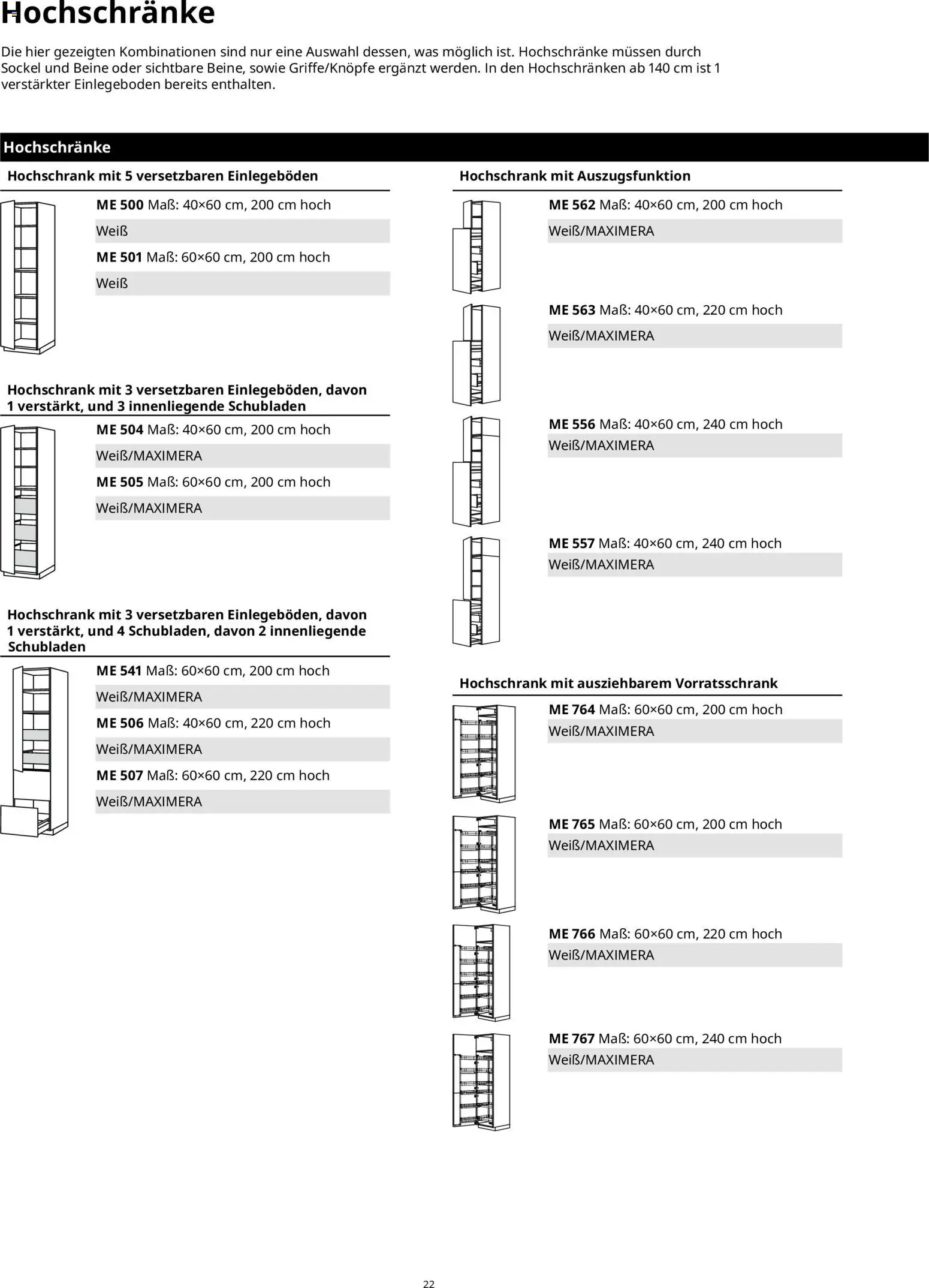 Hochschränke

Die hier gezeigten Kombinationen sind nur eine Auswahl dessen, was möglich ist. Hochschränke müssen durch Sockel und Beine oder sichtbare Beine, sowie Griffe/Knöpfe ergänzt werden. In den Hochschränken ab 140 cm ist 1 verstärkter Einlegeboden bereits enthalten.

Hochschränke

Hochschrank mit 5 versetzbaren Einlegeböden

ME 500 Maß: 40×60 cm, 200 cm hoch
Weiß
ME 501 Maß: 60×60 cm, 200 cm hoch
Weiß

Hochschrank mit 3 versetzbaren Einlegeböden, davon 1 verstärkt, und 3 innenliegende Schubladen

ME 504 Maß: 40×60 cm, 200 cm hoch
Weiß/MAXIMERA
ME 505 Maß: 60×60 cm, 200 cm hoch
Weiß/MAXIMERA

Hochschrank mit 3 versetzbaren Einlegeböden, davon 1 verstärkt, und 4 Schubladen, davon 2 innenliegende Schubladen

ME 541 Maß: 60×60 cm, 200 cm hoch
Weiß/MAXIMERA
ME 506 Maß: 40×60 cm, 220 cm hoch
Weiß/MAXIMERA
ME 507 Maß: 60×60 cm, 220 cm hoch
Weiß/MAXIMERA

Hochschrank mit Auszugsfunktion

ME 562 Maß: 40×60 cm, 200 cm hoch
Weiß/MAXIMERA

ME 563 Maß: 40×60 cm, 220 cm hoch
Weiß/MAXIMERA

ME 556 Maß: 40×60 cm, 240 cm hoch
Weiß/MAXIMERA

ME 557 Maß: 40×60 cm, 240 cm hoch
Weiß/MAXIMERA

Hochschrank mit ausziehbarem Vorratsschrank

ME 764 Maß: 60×60 cm, 200 cm hoch
Weiß/MAXIMERA

ME 765 Maß: 60×60 cm, 200 cm hoch
Weiß/MAXIMERA

ME 766 Maß: 60×60 cm, 220 cm hoch
Weiß/MAXIMERA

ME 767 Maß: 60×60 cm, 240 cm hoch
Weiß/MAXIMERA

22