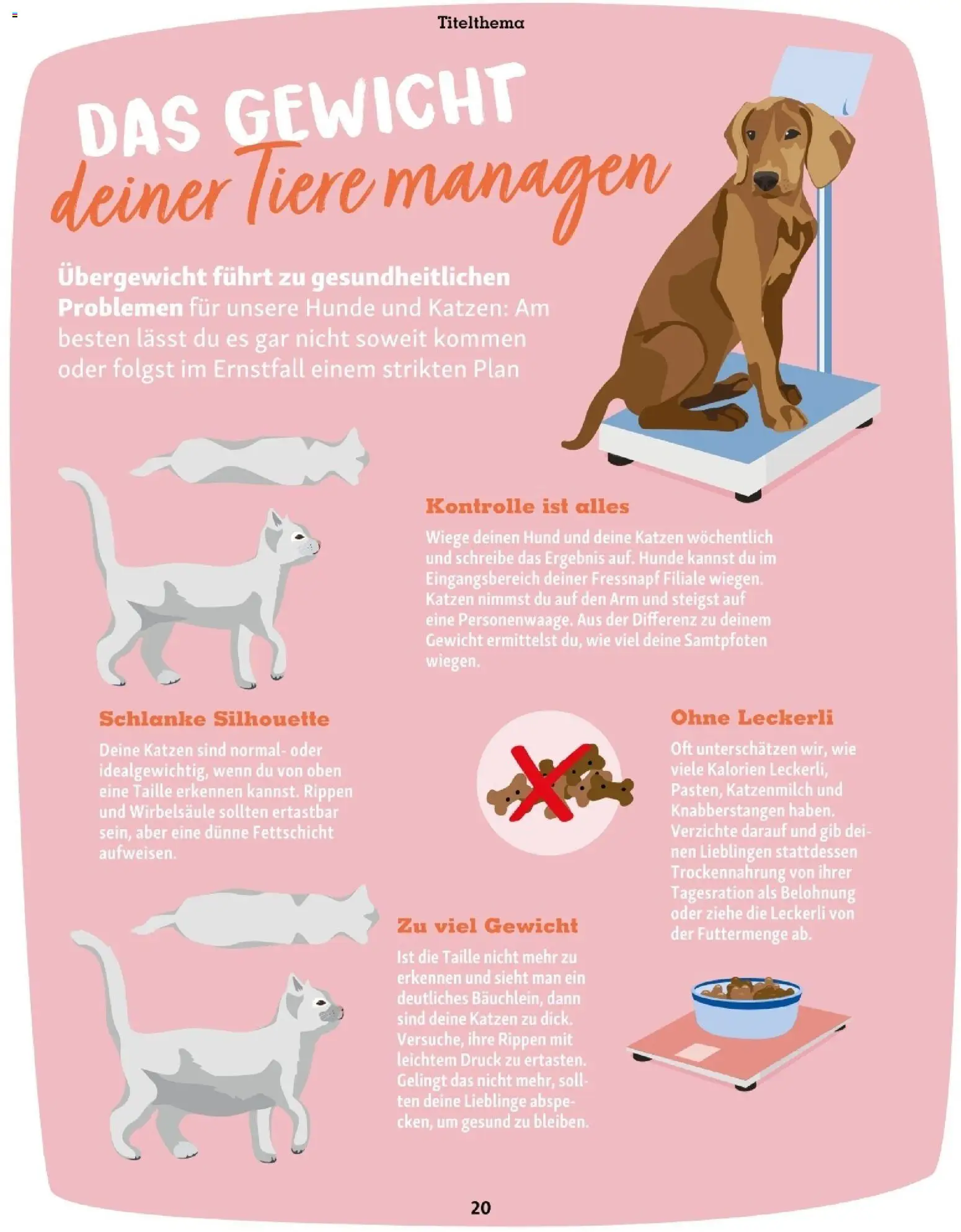 Titelthema

DAS GEWICHT deiner Tiere managen

Übergewicht führt zu gesundheitlichen Problemen für unsere Hunde und Katzen: Am besten lässt du es gar nicht soweit kommen oder folgst im Ernstfall einem strikten Plan

Kontrolle ist alles

Wiege deinen Hund und deine Katzen wöchentlich und schreibe das Ergebnis auf. Hunde kannst du im Eingangsbereich deiner Fressnapf Filiale wiegen. Katzen nimmst du auf den Arm und steigst auf eine Personenwaage. Aus der Differenz zu deinem Gewicht ermittelst du, wie viel deine Samtpfoten wiegen.

Schlanke Silhouette

Deine Katzen sind normal- oder idealgewichtig, wenn du von oben eine Taille erkennen kannst. Rippen und Wirbelsäule sollten ertastbar sein, aber eine dünne Fettschicht aufweisen.

Ohne Leckerli

Oft unterschätzen wir, wie viele Kalorien Leckerli, Pasten, Katzenmilch und Knabberstangen haben. Verzichte darauf und gib deinen Lieblingen stattdessen Trockennahrung von ihrer Tagesration als Belohnung oder ziehe die Leckerli von der Futtermenge ab.

Zu viel Gewicht

Ist die Taille nicht mehr zu erkennen und sieht man ein deutliches Bäuchlein, dann sind deine Katzen zu dick. Versuche, ihre Rippen mit leichtem Druck zu ertasten. Gelingt das nicht mehr, sollten deine Lieblinge abspecken, um gesund zu bleiben.

20