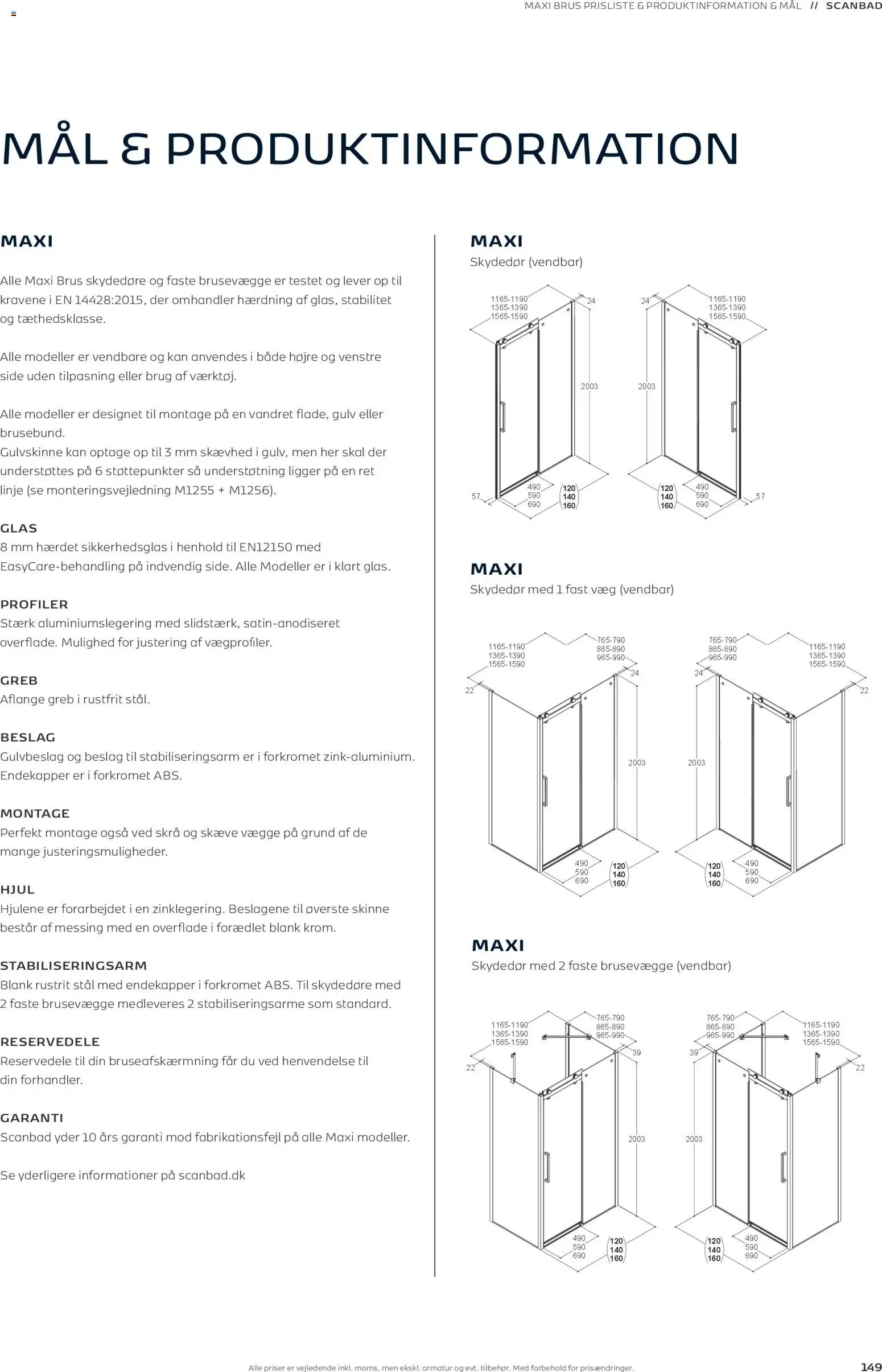 MAXI BRUS PRISLISTE & PRODUKTINFORMATION & MÅL // SCANBAD

MÅL & PRODUKTINFORMATION

MAXI

Alle Maxi Brus skydedøre og faste brusevægge er testet og lever op til kravene i EN 14428:2015, der omhandler hærdning af glas, stabilitet og tæthedsklasse.

Alle modeller er vendbare og kan anvendes i både højre og venstre side uden tilpasning eller brug af værktøj.

Alle modeller er designet til montage på en vandret flade, gulv eller brusebund.
Gulvskinne kan optage op til 3 mm skævhed i gulv, men her skal der understøttes på 6 støttepunkter så understøtning ligger på en ret linje (se monteringsvejledning M1255 + M1256).

GLAS
8 mm hærdet sikkerhedsglas i henhold til EN12150 med EasyCare-behandling på indvendig side. Alle Modeller er i klart glas.

PROFILER
Stærk aluminiumslegering med slidstærk, satin-anodiseret overflade. Mulighed for justering af vægprofiler.

GREB
Aflange greb i rustfrit stål.

BESLAG
Gulvbeslag og beslag til stabiliseringsarm er i forkromet zink-aluminium. Endekapper er i forkromet ABS.

MONTAGE
Perfekt montage også ved skrå og skæve vægge på grund af de mange justeringsmuligheder.

HJUL
Hjulene er forarbejdet i en zinklegering. Beslagene til øverste skinne består af messing med en overflade i forædlet blank krom.

STABILISERINGSARM
Blank rustrit stål med endekapper i forkromet ABS. Til skydedøre med 2 faste brusevægge medleveres 2 stabiliseringsarme som standard.

RESERVEDELE
Reservedele til din bruseafskærmning får du ved henvendelse til din forhandler.

GARANTI
Scanbad yder 10 års garanti mod fabrikationsfejl på alle Maxi modeller.

Se yderligere informationer på scanbad.dk

MAXI
Skydedør (vendbar)

1165-1190 1365-1390 1565-1590 24 2003 57 490 590 690 120 140 160
24 1165-1190 1365-1390 1565-1590 2003 120 140 160 490 590 690 57

MAXI
Skydedør med 1 fast væg (vendbar)

1165-1190 1365-1390 1565-1590 765-790 865-890 965-990 24 22 2003 490 590 690 120 140 160
765-790 865-890 965-990 1165-1190 1365-1390 1565-1590 24 22 2003 120 140 160 490 590 690

MAXI
Skydedør med 2 faste brusevægge (vendbar)

1165-1190 1365-1390 1565-1590 765-790 865-890 965-990 39 22 2003 490 590 690 120 140 160
765-790 865-890 965-990 1165-1190 1365-1390 1565-1590 39 22 2003 120 140 160 490 590 690

Alle priser er vejledende inkl. moms, men ekskl. armatur og evt. tilbehør. Med forbehold for prisændringer.

149