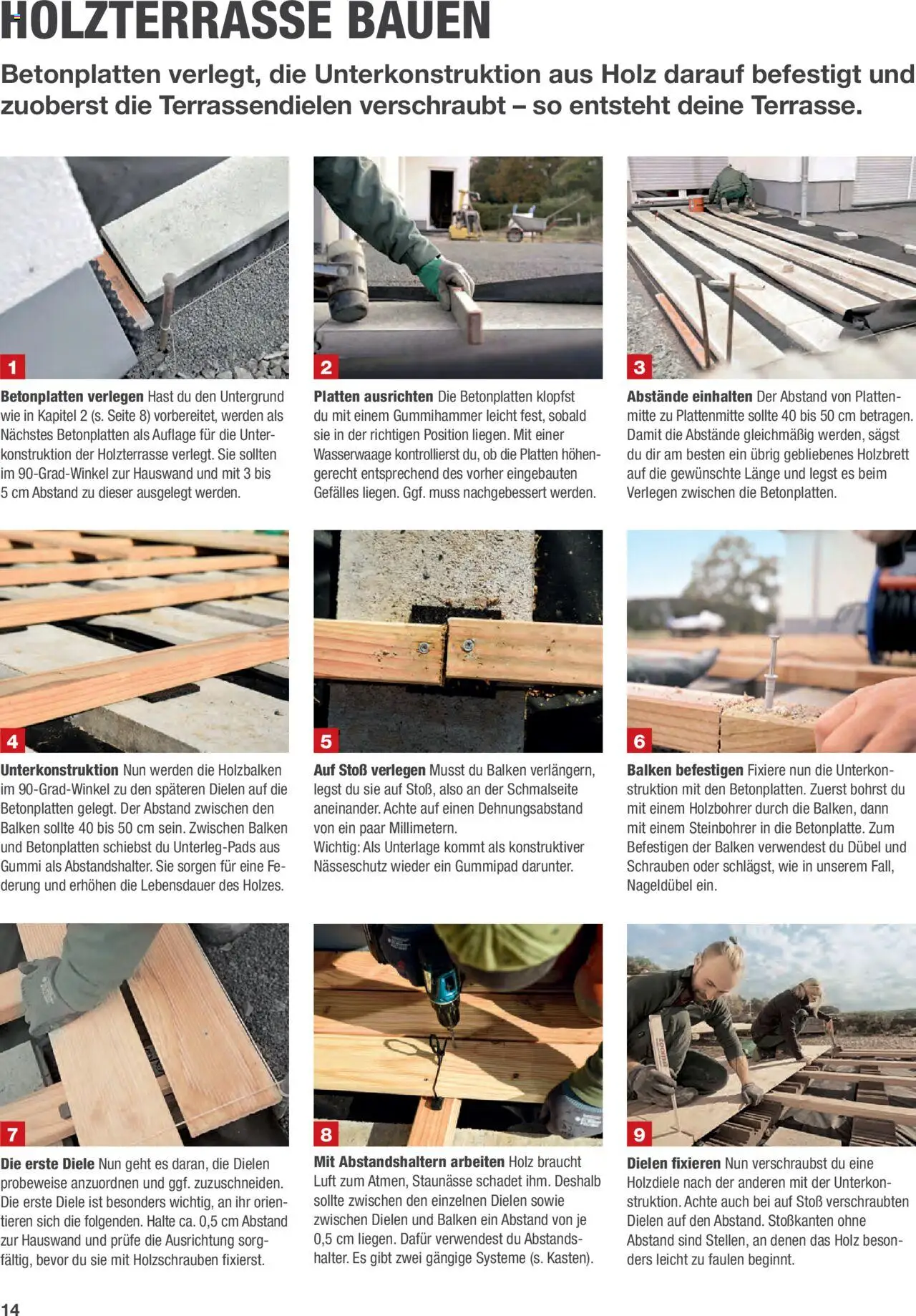 HOLZTERRASSE BAUEN

Betonplatten verlegt, die Unterkonstruktion aus Holz darauf befestigt und zuoberst die Terrassendielen verschraubt – so entsteht deine Terrasse.

1

Betonplatten verlegen Hast du den Untergrund wie in Kapitel 2 (s. Seite 8) vorbereitet, werden als Nächstes Betonplatten als Auflage für die Unterkonstruktion der Holzterrasse verlegt. Sie sollten im 90-Grad-Winkel zur Hauswand und mit 3 bis 5 cm Abstand zu dieser ausgelegt werden.

2

Platten ausrichten Die Betonplatten klopfst du mit einem Gummihammer leicht fest, sobald sie in der richtigen Position liegen. Mit einer Wasserwaage kontrollierst du, ob die Platten höhengerecht entsprechend des vorher eingebauten Gefälles liegen. Ggf. muss nachgebessert werden.

3

Abstände einhalten Der Abstand von Plattenmitte zu Plattenmitte sollte 40 bis 50 cm betragen. Damit die Abstände gleichmäßig werden, sägst du dir am besten ein übrig gebliebenes Holzbrett auf die gewünschte Länge und legst es beim Verlegen zwischen die Betonplatten.

4

Unterkonstruktion Nun werden die Holzbalken im 90-Grad-Winkel zu den späteren Dielen auf die Betonplatten gelegt. Der Abstand zwischen den Balken sollte 40 bis 50 cm sein. Zwischen Balken und Betonplatten schiebst du Unterleg-Pads aus Gummi als Abstandshalter. Sie sorgen für eine Federung und erhöhen die Lebensdauer des Holzes.

5

Auf Stoß verlegen Musst du Balken verlängern, legst du sie auf Stoß, also an der Schmalseite aneinander. Achte auf einen Dehnungsabstand von ein paar Millimetern.
Wichtig: Als Unterlage kommt als konstruktiver Nässeschutz wieder ein Gummipad darunter.

6

Balken befestigen Fixiere nun die Unterkonstruktion mit den Betonplatten. Zuerst bohrst du mit einem Holzbohrer durch die Balken, dann mit einem Steinbohrer in die Betonplatte. Zum Befestigen der Balken verwendest du Dübel und Schrauben oder schlägst, wie in unserem Fall, Nageldübel ein.

7

Die erste Diele Nun geht es daran, die Dielen probeweise anzuordnen und ggf. zuzuschneiden. Die erste Diele ist besonders wichtig, an ihr orientieren sich die folgenden. Halte ca. 0,5 cm Abstand zur Hauswand und prüfe die Ausrichtung sorgfältig, bevor du sie mit Holzschrauben fixierst.

8

Mit Abstandshaltern arbeiten Holz braucht Luft zum Atmen, Staunässe schadet ihm. Deshalb sollte zwischen den einzelnen Dielen sowie zwischen Dielen und Balken ein Abstand von je 0,5 cm liegen. Dafür verwendest du Abstandshalter. Es gibt zwei gängige Systeme (s. Kasten).

9

Dielen fixieren Nun verschraubst du eine Holzdiele nach der anderen mit der Unterkonstruktion. Achte auch bei auf Stoß verschraubten Dielen auf den Abstand. Stoßkanten ohne Abstand sind Stellen, an denen das Holz besonders leicht zu faulen beginnt.

14