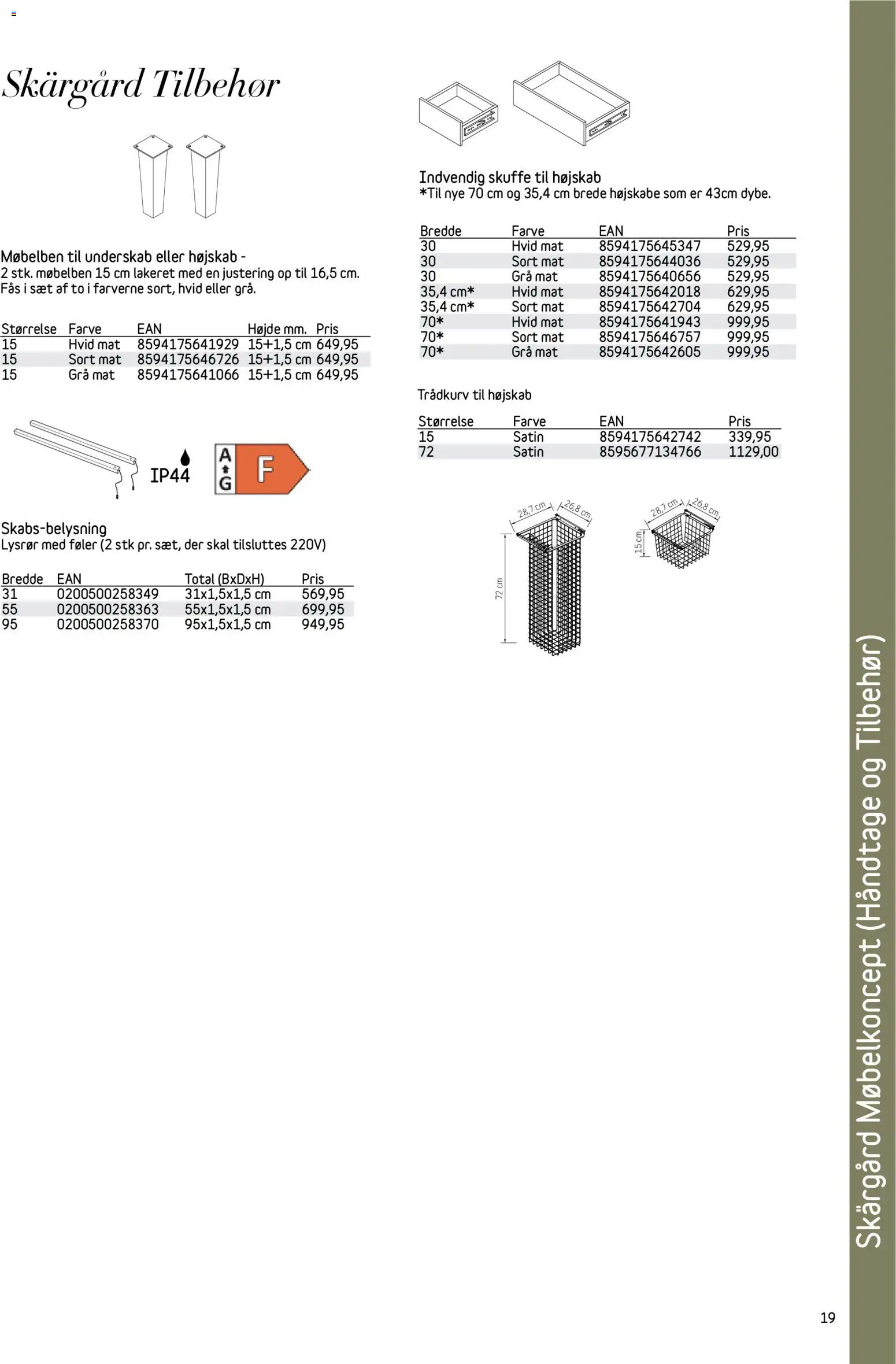 Skärgård Tilbehør

Møbelben til underskab eller højskab -
2 stk. møbelben 15 cm lakeret med en justering op til 16,5 cm. Fås i sæt af to i farverne sort, hvid eller grå.

| Størrelse | Farve | EAN | Højde mm. | Pris |
|---|---|---|---|---|
| 15 | Hvid mat | 8594175641929 | 15+1,5 cm | 649,95 |
| 15 | Sort mat | 8594175646726 | 15+1,5 cm | 649,95 |
| 15 | Grå mat | 8594175641066 | 15+1,5 cm | 649,95 |

IP44

A G F

Skabs-belysning
Lysrør med føler (2 stk pr. sæt, der skal tilsluttes 220V)

| Bredde | EAN | Total (BxDxH) | Pris |
|---|---|---|---|
| 31 | 0200500258349 | 31x1,5x1,5 cm | 569,95 |
| 55 | 0200500258363 | 55x1,5x1,5 cm | 699,95 |
| 95 | 0200500258370 | 95x1,5x1,5 cm | 949,95 |

Indvendig skuffe til højskab
*Til nye 70 cm og 35,4 cm brede højskabe som er 43cm dybe.

| Bredde | Farve | EAN | Pris |
|---|---|---|---|
| 30 | Hvid mat | 8594175645347 | 529,95 |
| 30 | Sort mat | 8594175644036 | 529,95 |
| 30 | Grå mat | 8594175640656 | 529,95 |
| 35,4 cm* | Hvid mat | 8594175642018 | 629,95 |
| 35,4 cm* | Sort mat | 8594175642704 | 629,95 |
| 70* | Hvid mat | 8594175641943 | 999,95 |
| 70* | Sort mat | 8594175646757 | 999,95 |
| 70* | Grå mat | 8594175642605 | 999,95 |

Trådkurv til højskab

| Størrelse | Farve | EAN | Pris |
|---|---|---|---|
| 15 | Satin | 8594175642742 | 339,95 |
| 72 | Satin | 8595677134766 | 1129,00 |

28,7 cm
26,8 cm
72 cm
28,7 cm
26,8 cm
15 cm

Skärgård Møbelkoncept (Håndtage og Tilbehør)

19