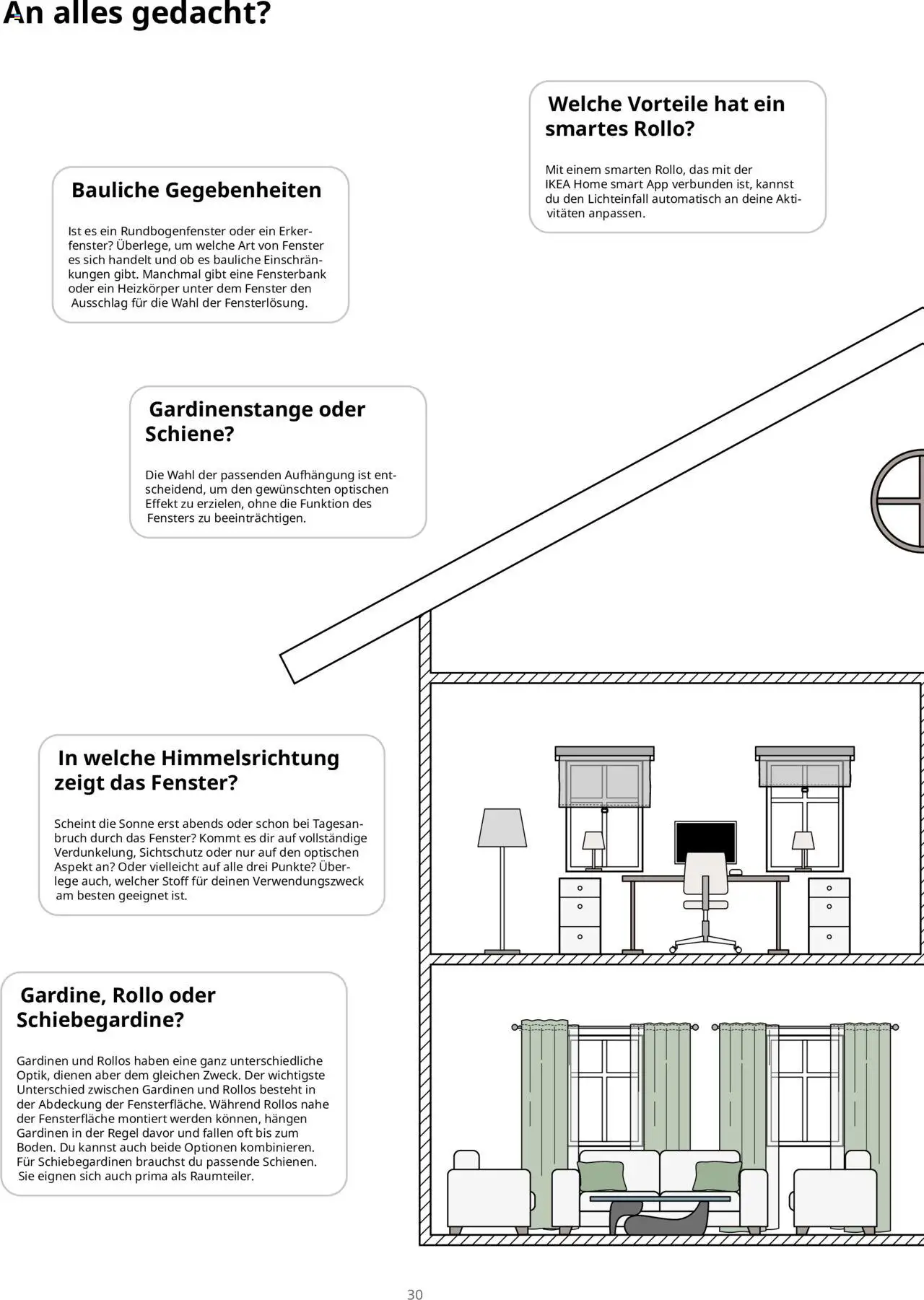 An alles gedacht?

Welche Vorteile hat ein smartes Rollo?

Mit einem smarten Rollo, das mit der IKEA Home smart App verbunden ist, kannst du den Lichteinfall automatisch an deine Aktivitäten anpassen.

Bauliche Gegebenheiten

Ist es ein Rundbogenfenster oder ein Erkerfenster? Überlege, um welche Art von Fenster es sich handelt und ob es bauliche Einschränkungen gibt. Manchmal gibt eine Fensterbank oder ein Heizkörper unter dem Fenster den Ausschlag für die Wahl der Fensterlösung.

Gardinenstange oder Schiene?

Die Wahl der passenden Aufhängung ist entscheidend, um den gewünschten optischen Effekt zu erzielen, ohne die Funktion des Fensters zu beeinträchtigen.

In welche Himmelsrichtung zeigt das Fenster?

Scheint die Sonne erst abends oder schon bei Tagesanbruch durch das Fenster? Kommt es dir auf vollständige Verdunkelung, Sichtschutz oder nur auf den optischen Aspekt an? Oder vielleicht auf alle drei Punkte? Überlege auch, welcher Stoff für deinen Verwendungszweck am besten geeignet ist.

Gardine, Rollo oder Schiebegardine?

Gardinen und Rollos haben eine ganz unterschiedliche Optik, dienen aber dem gleichen Zweck. Der wichtigste Unterschied zwischen Gardinen und Rollos besteht in der Abdeckung der Fensterfläche. Während Rollos nahe der Fensterfläche montiert werden können, hängen Gardinen in der Regel davor und fallen oft bis zum Boden. Du kannst auch beide Optionen kombinieren. Für Schiebegardinen brauchst du passende Schienen. Sie eignen sich auch prima als Raumteiler.

30