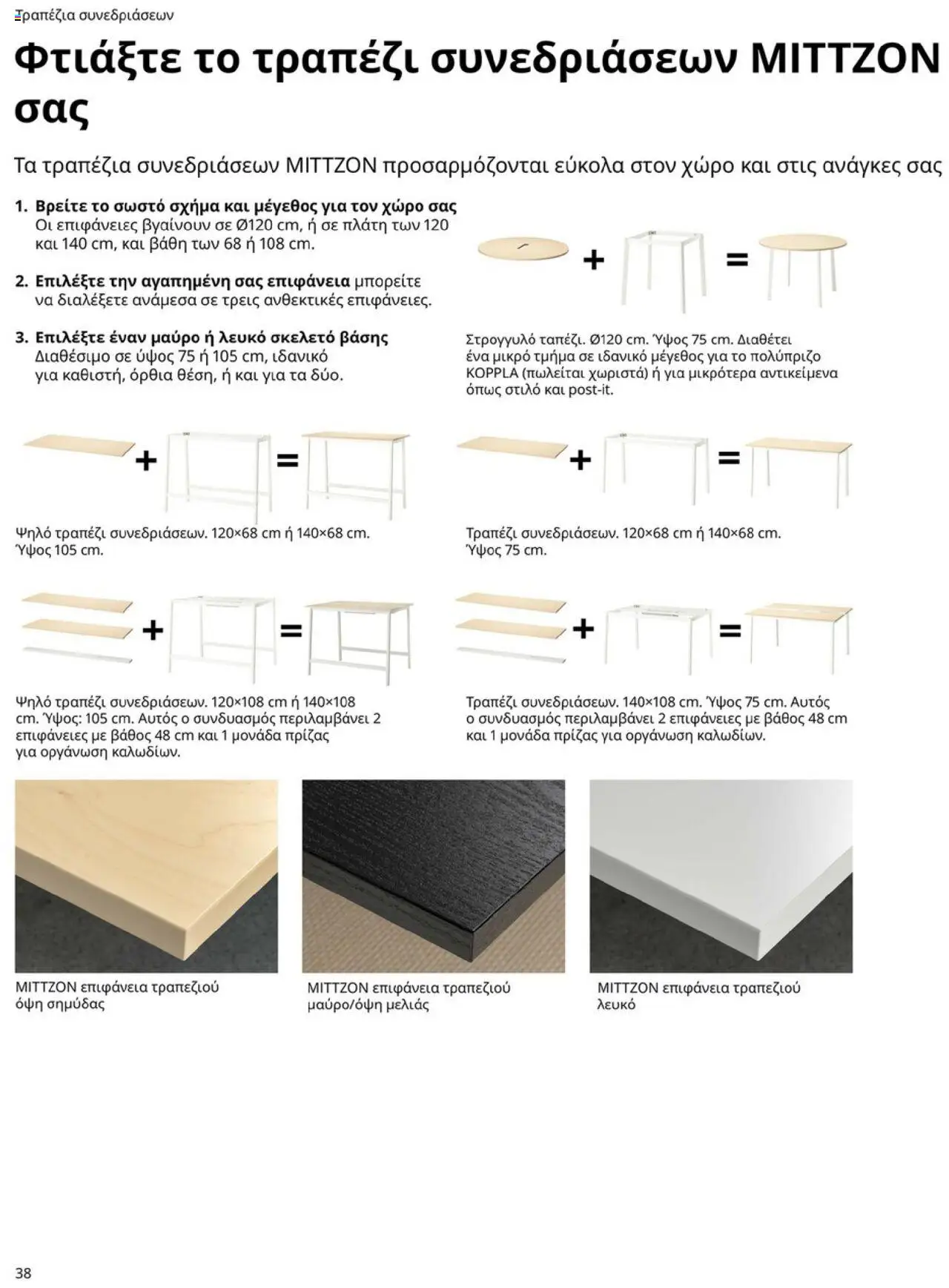 Τραπέζια συνεδριάσεων

Φτιάξτε το τραπέζι συνεδριάσεων MITTZON σας

Τα τραπέζια συνεδριάσεων MITTZON προσαρμόζονται εύκολα στον χώρο και στις ανάγκες σας

1. Βρείτε το σωστό σχήμα και μέγεθος για τον χώρο σας Οι επιφάνειες βγαίνουν σε Ø120 cm, ή σε πλάτη των 120 και 140 cm, και βάθη των 68 ή 108 cm.

2. Επιλέξτε την αγαπημένη σας επιφάνεια μπορείτε να διαλέξετε ανάμεσα σε τρεις ανθεκτικές επιφάνειες.

3. Επιλέξτε έναν μαύρο ή λευκό σκελετό βάσης Διαθέσιμο σε ύψος 75 ή 105 cm, ιδανικό για καθιστή, όρθια θέση, ή και για τα δύο.

+ =

Στρογγυλό ταπέζι. Ø120 cm. Ύψος 75 cm. Διαθέτει ένα μικρό τμήμα σε ιδανικό μέγεθος για το πολύπριζο KOPPLA (πωλείται χωριστά) ή για μικρότερα αντικείμενα όπως στιλό και post-it.

+ =

Ψηλό τραπέζι συνεδριάσεων. 120×68 cm ή 140×68 cm. Ύψος 105 cm.

+ =

Τραπέζι συνεδριάσεων. 120×68 cm ή 140×68 cm. Ύψος 75 cm.

+ =

Ψηλό τραπέζι συνεδριάσεων. 120×108 cm ή 140×108 cm. Ύψος: 105 cm. Αυτός ο συνδυασμός περιλαμβάνει 2 επιφάνειες με βάθος 48 cm και 1 μονάδα πρίζας για οργάνωση καλωδίων.

+ =

Τραπέζι συνεδριάσεων. 140×108 cm. Ύψος 75 cm. Αυτός ο συνδυασμός περιλαμβάνει 2 επιφάνειες με βάθος 48 cm και 1 μονάδα πρίζας για οργάνωση καλωδίων.

MITTZON επιφάνεια τραπεζιού όψη σημύδας

MITTZON επιφάνεια τραπεζιού μαύρο/όψη μελιάς

MITTZON επιφάνεια τραπεζιού λευκό

38