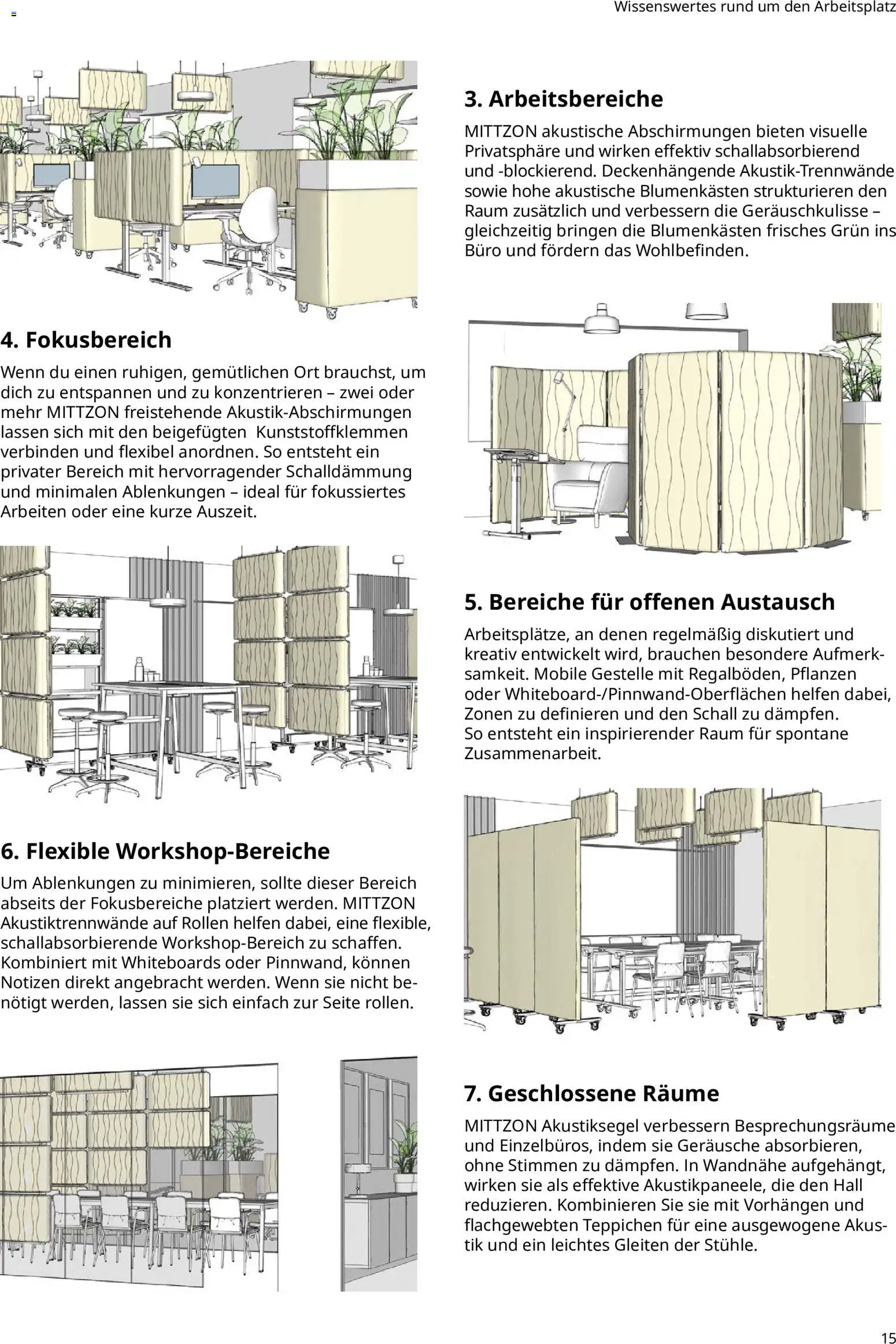 Wissenswertes rund um den Arbeitsplatz

3. Arbeitsbereiche

MITTZON akustische Abschirmungen bieten visuelle Privatsphäre und wirken effektiv schallabsorbierend und -blockierend. Deckenhängende Akustik-Trennwände sowie hohe akustische Blumenkästen strukturieren den Raum zusätzlich und verbessern die Geräuschkulisse – gleichzeitig bringen die Blumenkästen frisches Grün ins Büro und fördern das Wohlbefinden.

4. Fokusbereich

Wenn du einen ruhigen, gemütlichen Ort brauchst, um dich zu entspannen und zu konzentrieren – zwei oder mehr MITTZON freistehende Akustik-Abschirmungen lassen sich mit den beigefügten Kunststoffklemmen verbinden und flexibel anordnen. So entsteht ein privater Bereich mit hervorragender Schalldämmung und minimalen Ablenkungen – ideal für fokussiertes Arbeiten oder eine kurze Auszeit.

5. Bereiche für offenen Austausch

Arbeitsplätze, an denen regelmäßig diskutiert und kreativ entwickelt wird, brauchen besondere Aufmerksamkeit. Mobile Gestelle mit Regalböden, Pflanzen oder Whiteboard-/Pinnwand-Oberflächen helfen dabei, Zonen zu definieren und den Schall zu dämpfen.
So entsteht ein inspirierender Raum für spontane Zusammenarbeit.

6. Flexible Workshop-Bereiche

Um Ablenkungen zu minimieren, sollte dieser Bereich abseits der Fokusbereiche platziert werden. MITTZON Akustiktrennwände auf Rollen helfen dabei, eine flexible, schallabsorbierende Workshop-Bereich zu schaffen. Kombiniert mit Whiteboards oder Pinnwand, können Notizen direkt angebracht werden. Wenn sie nicht benötigt werden, lassen sie sich einfach zur Seite rollen.

7. Geschlossene Räume

MITTZON Akustiksegel verbessern Besprechungsräume und Einzelbüros, indem sie Geräusche absorbieren, ohne Stimmen zu dämpfen. In Wandnähe aufgehängt, wirken sie als effektive Akustikpaneele, die den Hall reduzieren. Kombinieren Sie sie mit Vorhängen und flachgewebten Teppichen für eine ausgewogene Akustik und ein leichtes Gleiten der Stühle.

15