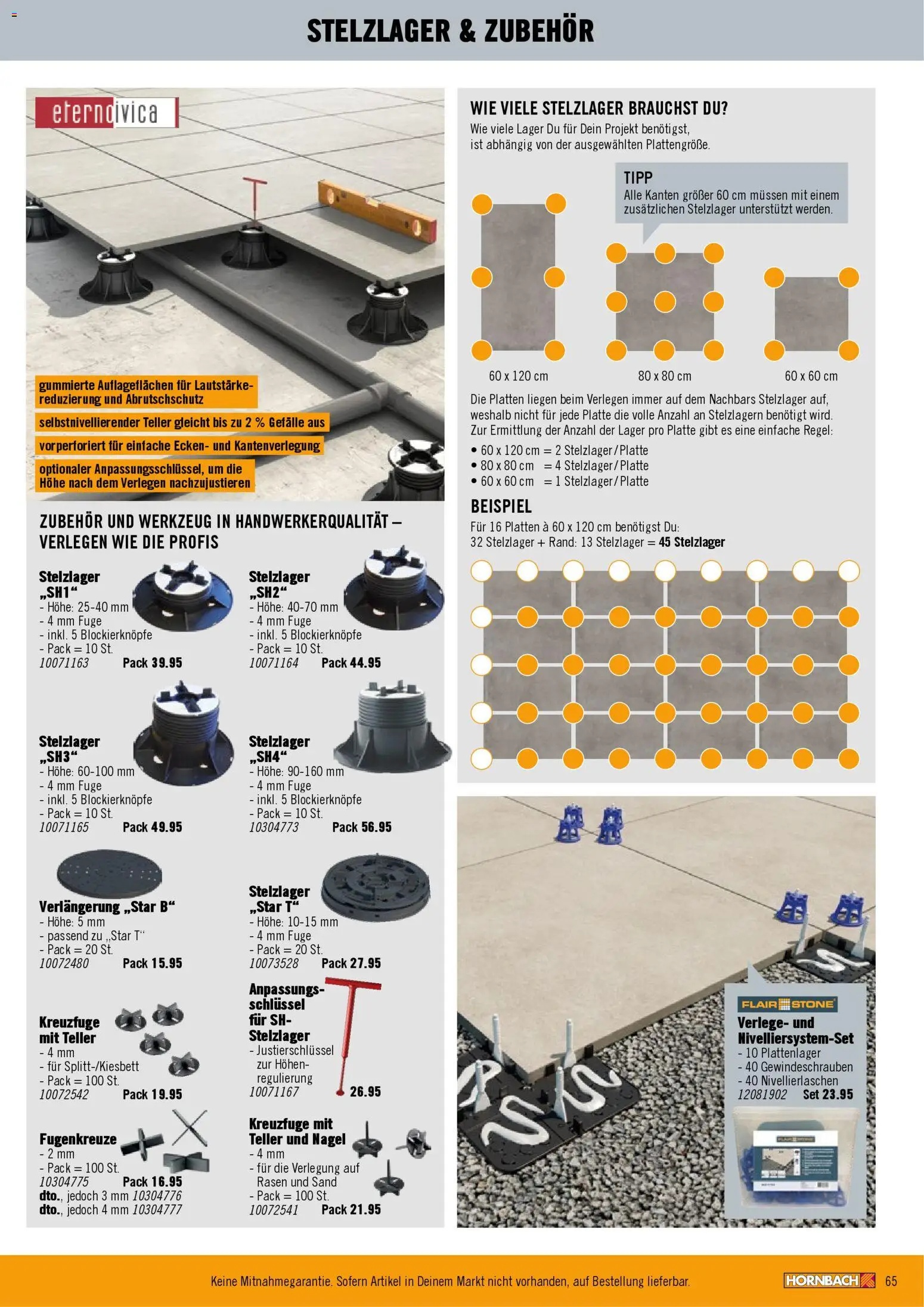 STELZLAGER & ZUBEHÖR

eternoivica

gummierte Auflageflächen für Lautstärkereduzierung und Abrutschschutz

selbstnivellierender Teller gleicht bis zu 2 % Gefälle aus

vorperforiert für einfache Ecken- und Kantenverlegung

optionaler Anpassungsschlüssel, um die Höhe nach dem Verlegen nachzujustieren

ZUBEHÖR UND WERKZEUG IN HANDWERKERQUALITÄT – VERLEGEN WIE DIE PROFIS

Stelzlager „SH1“
- Höhe: 25-40 mm
- 4 mm Fuge
- inkl. 5 Blockierknöpfe
- Pack = 10 St.
10071163 Pack 39.95

Stelzlager „SH2“
- Höhe: 40-70 mm
- 4 mm Fuge
- inkl. 5 Blockierknöpfe
- Pack = 10 St.
10071164 Pack 44.95

Stelzlager „SH3“
- Höhe: 60-100 mm
- 4 mm Fuge
- inkl. 5 Blockierknöpfe
- Pack = 10 St.
10071165 Pack 49.95

Stelzlager „SH4“
- Höhe: 90-160 mm
- 4 mm Fuge
- inkl. 5 Blockierknöpfe
- Pack = 10 St.
10304773 Pack 56.95

Verlängerung „Star B“
- Höhe: 5 mm
- passend zu „Star T“
- Pack = 20 St.
10072480 Pack 15.95

Stelzlager „Star T“
- Höhe: 10-15 mm
- 4 mm Fuge
- Pack = 20 St.
10073528 Pack 27.95

Kreuzfuge mit Teller
- 4 mm
- für Splitt-/Kiesbett
- Pack = 100 St.
10072542 Pack 19.95

Anpassungsschlüssel für SH-Stelzlager
- Justierschlüssel zur Höhenregulierung
10071167 26.95

Fugenkreuze
- 2 mm
- Pack = 100 St.
10304775 Pack 16.95
dto., jedoch 3 mm 10304776
dto., jedoch 4 mm 10304777

Kreuzfuge mit Teller und Nagel
- 4 mm
- für die Verlegung auf Rasen und Sand
- Pack = 100 St.
10072541 Pack 21.95

WIE VIELE STELZLAGER BRAUCHST DU?
Wie viele Lager Du für Dein Projekt benötigst, ist abhängig von der ausgewählten Plattengröße.

TIPP
Alle Kanten größer 60 cm müssen mit einem zusätzlichen Stelzlager unterstützt werden.

60 x 120 cm 80 x 80 cm 60 x 60 cm

Die Platten liegen beim Verlegen immer auf dem Nachbars Stelzlager auf, weshalb nicht für jede Platte die volle Anzahl an Stelzlagern benötigt wird. Zur Ermittlung der Anzahl der Lager pro Platte gibt es eine einfache Regel:
• 60 x 120 cm = 2 Stelzlager/Platte
• 80 x 80 cm = 4 Stelzlager/Platte
• 60 x 60 cm = 1 Stelzlager/Platte

BEISPIEL
Für 16 Platten à 60 x 120 cm benötigst Du:
32 Stelzlager + Rand: 13 Stelzlager = 45 Stelzlager

FLAIR STONE
Verlege- und Nivelliersystem-Set
- 10 Plattenlager
- 40 Gewindeschrauben
- 40 Nivellierlaschen
12081902 Set 23.95

Keine Mitnahmegarantie. Sofern Artikel in Deinem Markt nicht vorhanden, auf Bestellung lieferbar.
HORNBACH 65