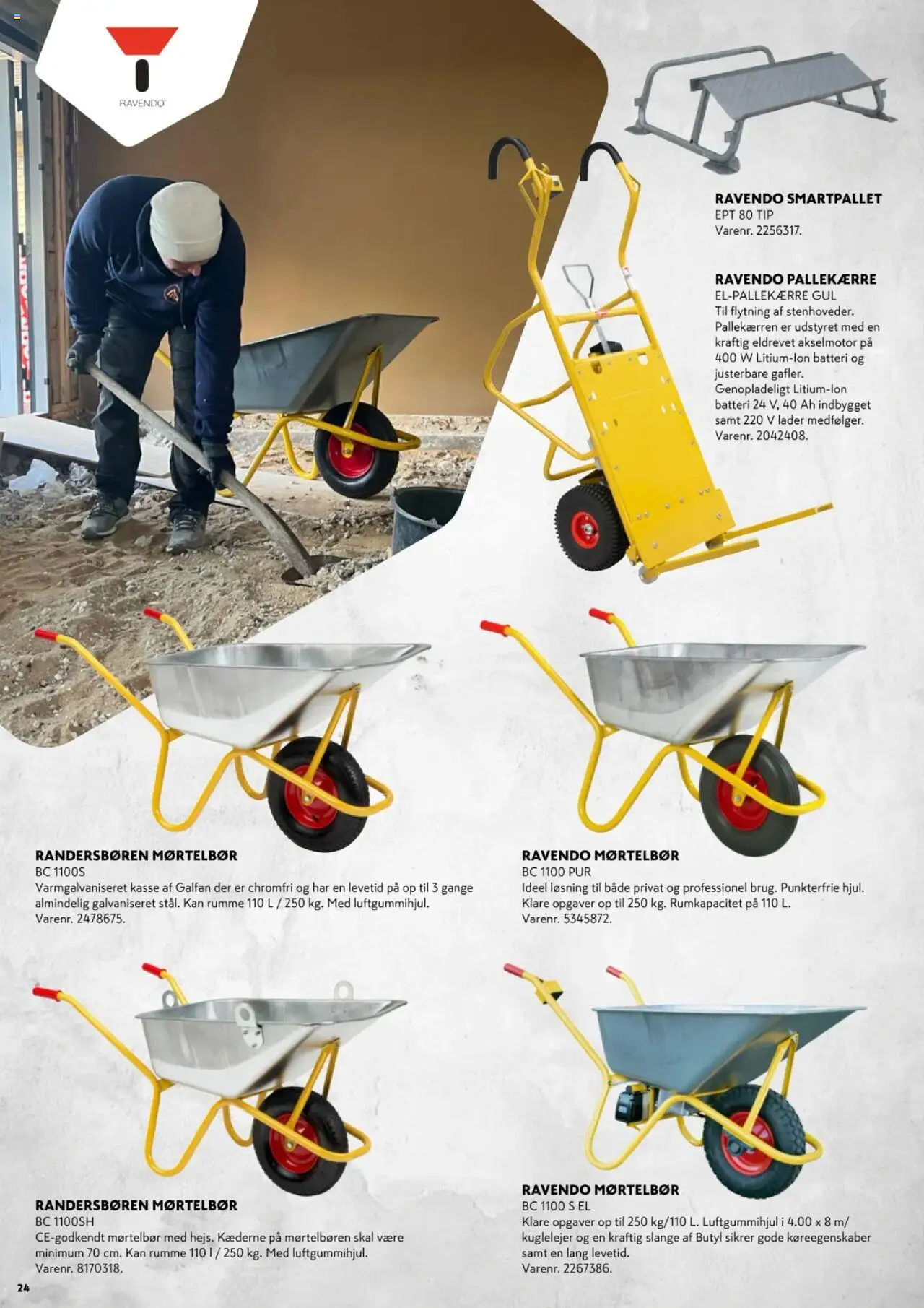 RAVENDO

RAVENDO SMARTPALLET
EPT 80 TIP
Varenr. 2256317.

RAVENDO PALLEKÆRRE
EL-PALLEKÆRRE GUL
Til flytning af stenhoveder. Pallekærren er udstyret med en kraftig eldrevet akselmotor på 400 W Litium-Ion batteri og justerbare gafler. Genopladeligt Litium-Ion batteri 24 V, 40 Ah indbygget samt 220 V lader medfølger.
Varenr. 2042408.

RANDERSBØREN MØRTELBØR
BC 1100S
Varmgalvaniseret kasse af Galfan der er chromfri og har en levetid på op til 3 gange almindelig galvaniseret stål. Kan rumme 110 L / 250 kg. Med luftgummihjul.
Varenr. 2478675.

RAVENDO MØRTELBØR
BC 1100 PUR
Ideel løsning til både privat og professionel brug. Punkterfrie hjul. Klare opgaver op til 250 kg. Rumkapacitet på 110 L.
Varenr. 5345872.

RANDERSBØREN MØRTELBØR
BC 1100SH
CE-godkendt mørtelbør med hejs. Kæderne på mørtelbøren skal være minimum 70 cm. Kan rumme 110 l / 250 kg. Med luftgummihjul.
Varenr. 8170318.

RAVENDO MØRTELBØR
BC 1100 S EL
Klare opgaver op til 250 kg/110 L. Luftgummihjul i 4.00 x 8 m/ kuglelejer og en kraftig slange af Butyl sikrer gode køreegenskaber samt en lang levetid.
Varenr. 2267386.

24