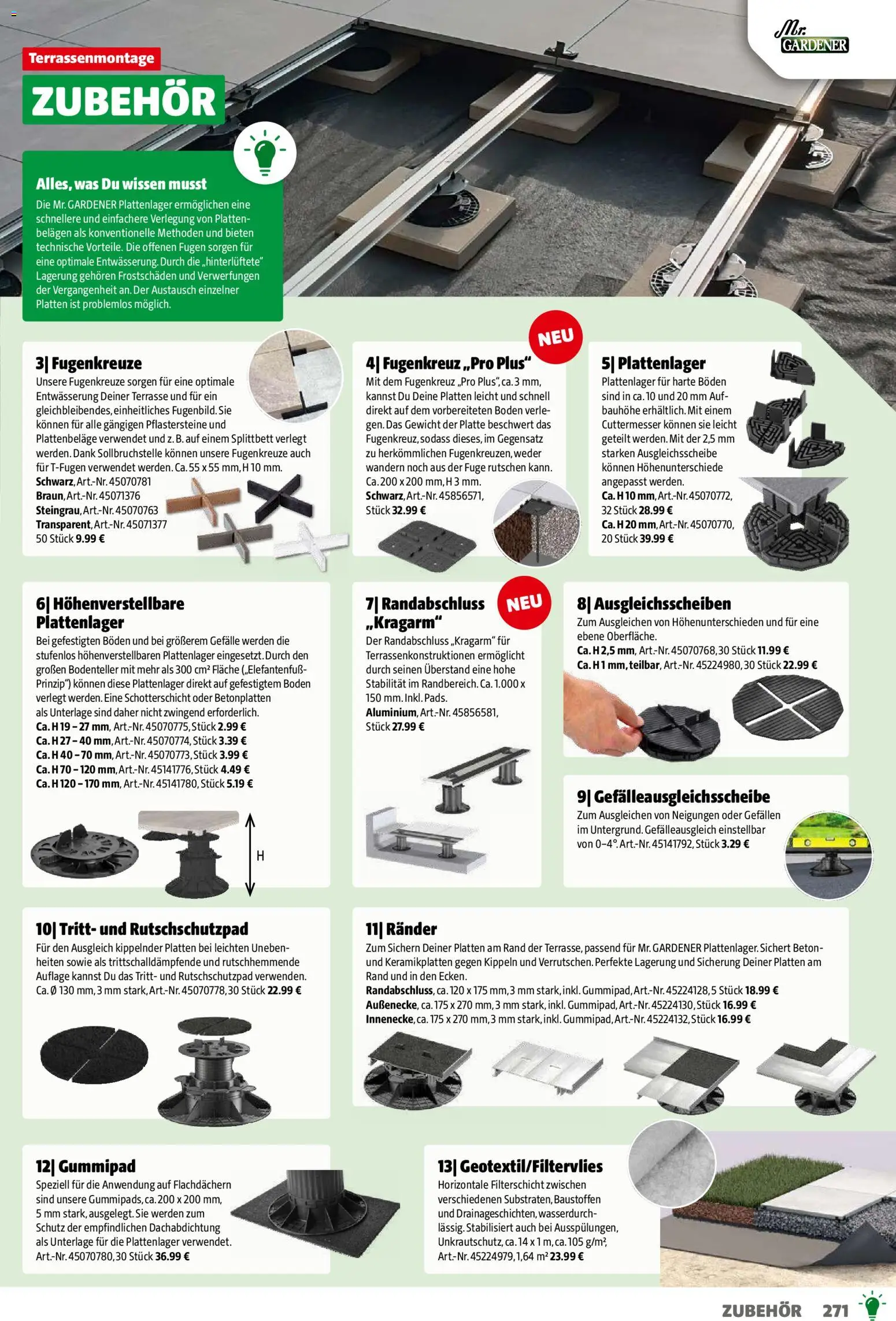 Mr. GARDENER

Terrassenmontage

ZUBEHÖR

Alles, was Du wissen musst

Die Mr. GARDENER Plattenlager ermöglichen eine schnellere und einfachere Verlegung von Plattenbelägen als konventionelle Methoden und bieten technische Vorteile. Die offenen Fugen sorgen für eine optimale Entwässerung. Durch die „hinterlüftete" Lagerung gehören Frostschäden und Verwerfungen der Vergangenheit an. Der Austausch einzelner Platten ist problemlos möglich.

3| Fugenkreuze

Unsere Fugenkreuze sorgen für eine optimale Entwässerung Deiner Terrasse und für ein gleichbleibendes, einheitliches Fugenbild. Sie können für alle gängigen Pflastersteine und Plattenbeläge verwendet und z. B. auf einem Splittbett verlegt werden. Dank Sollbruchstelle können unsere Fugenkreuze auch für T-Fugen verwendet werden. Ca. 55 x 55 mm, H 10 mm.
Schwarz, Art.-Nr. 45070781
Braun, Art.-Nr. 45071376
Steingrau, Art.-Nr. 45070763
Transparent, Art.-Nr. 45071377
50 Stück 9.99 €

NEU

4| Fugenkreuz „Pro Plus"

Mit dem Fugenkreuz „Pro Plus", ca. 3 mm, kannst Du Deine Platten leicht und schnell direkt auf dem vorbereiteten Boden verlegen. Das Gewicht der Platte beschwert das Fugenkreuz, sodass dieses, im Gegensatz zu herkömmlichen Fugenkreuzen, weder wandern noch aus der Fuge rutschen kann. Ca. 200 x 200 mm, H 3 mm.
Schwarz, Art.-Nr. 45856571,
Stück 32.99 €

5| Plattenlager

Plattenlager für harte Böden sind in ca. 10 und 20 mm Aufbauhöhe erhältlich. Mit einem Cuttermesser können sie leicht geteilt werden. Mit der 2,5 mm starken Ausgleichsscheibe können Höhenunterschiede angepasst werden.
Ca. H 10 mm, Art.-Nr. 45070772,
32 Stück 28.99 €
Ca. H 20 mm, Art.-Nr. 45070770,
20 Stück 39.99 €

6| Höhenverstellbare Plattenlager

Bei gefestigten Böden und bei größerem Gefälle werden die stufenlos höhenverstellbaren Plattenlager eingesetzt. Durch den großen Bodenteller mit mehr als 300 cm² Fläche („Elefantenfuß-Prinzip") können diese Plattenlager direkt auf gefestigtem Boden verlegt werden. Eine Schotterschicht oder Betonplatten als Unterlage sind daher nicht zwingend erforderlich.
Ca. H 19 – 27 mm, Art.-Nr. 45070775, Stück 2.99 €
Ca. H 27 – 40 mm, Art.-Nr. 45070774, Stück 3.39 €
Ca. H 40 – 70 mm, Art.-Nr. 45070773, Stück 3.99 €
Ca. H 70 – 120 mm, Art.-Nr. 45141776, Stück 4.49 €
Ca. H 120 – 170 mm, Art.-Nr. 45141780, Stück 5.19 €

H

NEU

7| Randabschluss „Kragarm"

Der Randabschluss „Kragarm" für Terrassenkonstruktionen ermöglicht durch seinen Überstand eine hohe Stabilität im Randbereich. Ca. 1.000 x 150 mm. Inkl. Pads.
Aluminium, Art.-Nr. 45856581,
Stück 27.99 €

8| Ausgleichsscheiben

Zum Ausgleichen von Höhenunterschieden und für eine ebene Oberfläche.
Ca. H 2,5 mm, Art.-Nr. 45070768, 30 Stück 11.99 €
Ca. H 1 mm, teilbar, Art.-Nr. 45224980, 30 Stück 22.99 €

9| Gefälleausgleichsscheibe

Zum Ausgleichen von Neigungen oder Gefällen im Untergrund. Gefälleausgleich einstellbar von 0–4°. Art.-Nr. 45141792, Stück 3.29 €

10| Tritt- und Rutschschutzpad

Für den Ausgleich kippelnder Platten bei leichten Unebenheiten sowie als trittschalldämpfende und rutschhemmende Auflage kannst Du das Tritt- und Rutschschutzpad verwenden.
Ca. Ø 130 mm, 3 mm stark, Art.-Nr. 45070778, 30 Stück 22.99 €

11| Ränder

Zum Sichern Deiner Platten am Rand der Terrasse, passend für Mr. GARDENER Plattenlager. Sichert Beton- und Keramikplatten gegen Kippeln und Verrutschen. Perfekte Lagerung und Sicherung Deiner Platten am Rand und in den Ecken.
Randabschluss, ca. 120 x 175 mm, 3 mm stark, inkl. Gummipad, Art.-Nr. 45224128, 5 Stück 18.99 €
Außenecke, ca. 175 x 270 mm, 3 mm stark, inkl. Gummipad, Art.-Nr. 45224130, Stück 16.99 €
Innenecke, ca. 175 x 270 mm, 3 mm stark, inkl. Gummipad, Art.-Nr. 45224132, Stück 16.99 €

12| Gummipad

Speziell für die Anwendung auf Flachdächern sind unsere Gummipads, ca. 200 x 200 mm, 5 mm stark, ausgelegt. Sie werden zum Schutz der empfindlichen Dachabdichtung als Unterlage für die Plattenlager verwendet.
Art.-Nr. 45070780, 30 Stück 36.99 €

13| Geotextil/Filtervlies

Horizontale Filterschicht zwischen verschiedenen Substraten, Baustoffen und Drainageschichten, wasserdurchlässig. Stabilisiert auch bei Ausspülungen, Unkrautschutz, ca. 14 x 1 m, ca. 105 g/m²,
Art.-Nr. 45224979, 1,64 m² 23.99 €

ZUBEHÖR 271