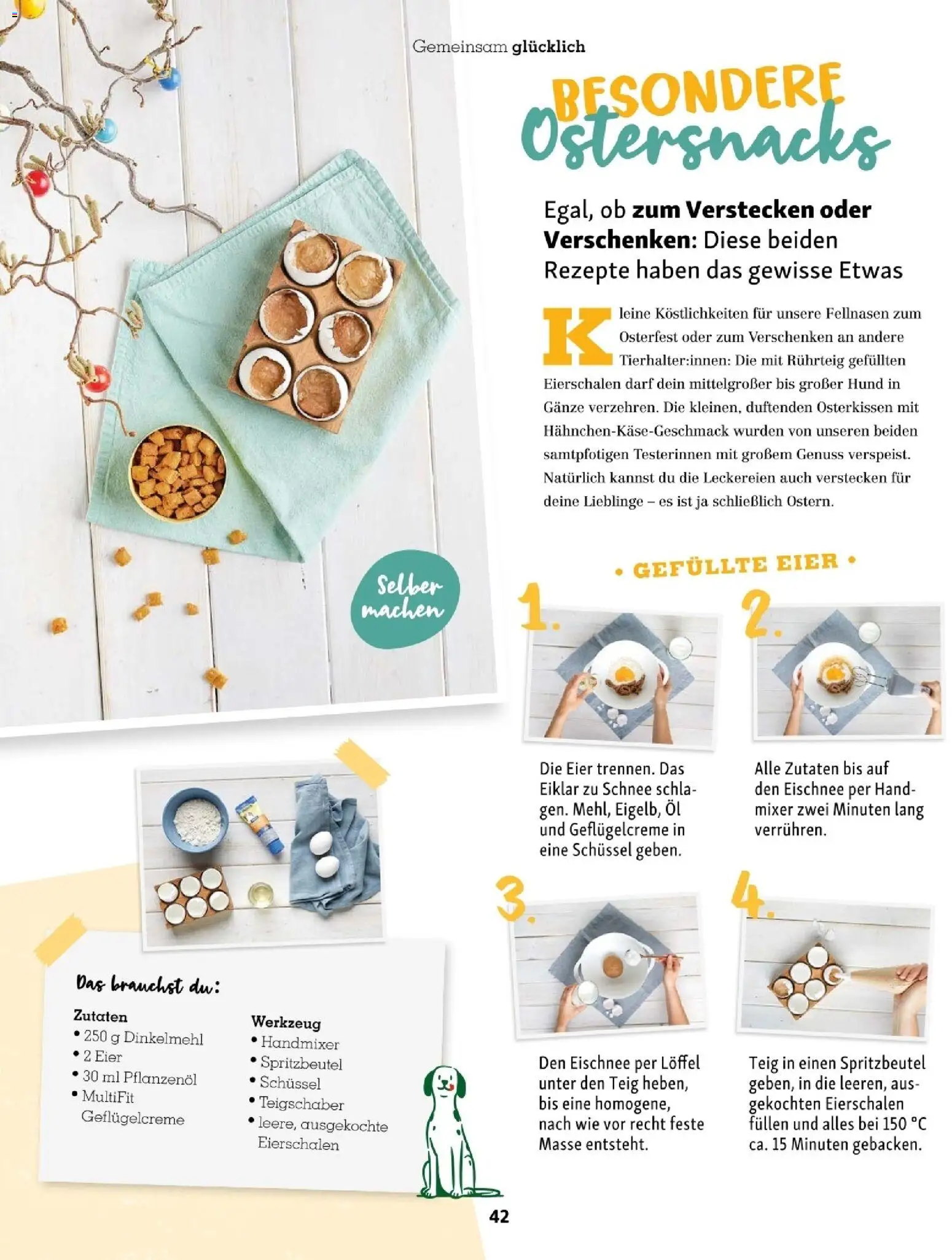 Gemeinsam glücklich

BESONDERE Ostersnacks

Egal, ob zum Verstecken oder Verschenken: Diese beiden Rezepte haben das gewisse Etwas

Kleine Köstlichkeiten für unsere Fellnasen zum Osterfest oder zum Verschenken an andere Tierhalter:innen: Die mit Rührteig gefüllten Eierschalen darf dein mittelgroßer bis großer Hund in Gänze verzehren. Die kleinen, duftenden Osterkissen mit Hähnchen-Käse-Geschmack wurden von unseren beiden samtpfotigen Testerinnen mit großem Genuss verspeist. Natürlich kannst du die Leckereien auch verstecken für deine Lieblinge – es ist ja schließlich Ostern.

Selber machen

• GEFÜLLTE EIER •

1.

Die Eier trennen. Das Eiklar zu Schnee schlagen. Mehl, Eigelb, Öl und Geflügelcreme in eine Schüssel geben.

2.

Alle Zutaten bis auf den Eischnee per Handmixer zwei Minuten lang verrühren.

3.

Den Eischnee per Löffel unter den Teig heben, bis eine homogene, nach wie vor recht feste Masse entsteht.

4.

Teig in einen Spritzbeutel geben, in die leeren, ausgekochten Eierschalen füllen und alles bei 150 °C ca. 15 Minuten gebacken.

Das brauchst du:

Zutaten
• 250 g Dinkelmehl
• 2 Eier
• 30 ml Pflanzenöl
• MultiFit Geflügelcreme

Werkzeug
• Handmixer
• Spritzbeutel
• Schüssel
• Teigschaber
• leere, ausgekochte Eierschalen

42