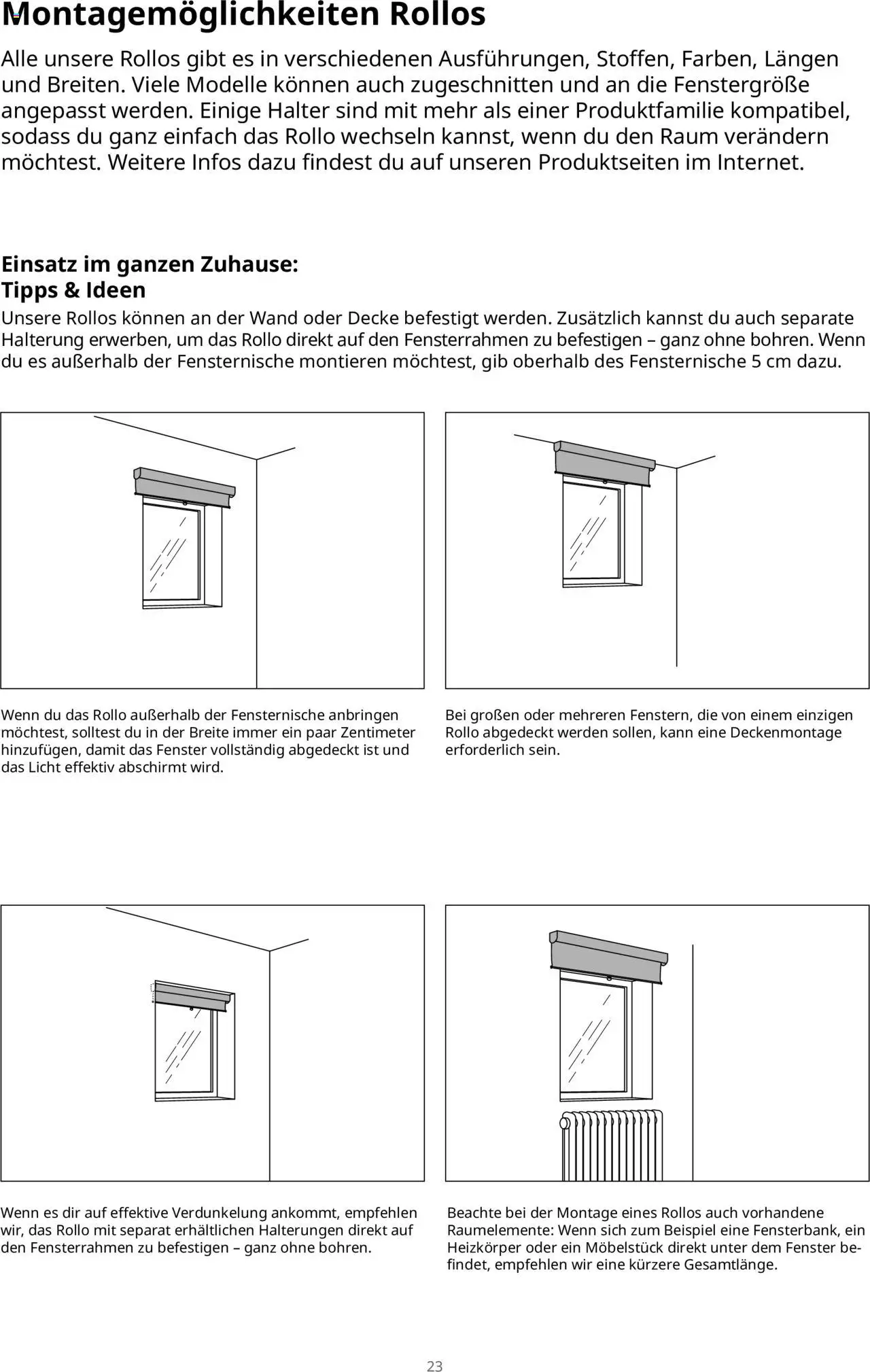 Montagemöglichkeiten Rollos

Alle unsere Rollos gibt es in verschiedenen Ausführungen, Stoffen, Farben, Längen und Breiten. Viele Modelle können auch zugeschnitten und an die Fenstergröße angepasst werden. Einige Halter sind mit mehr als einer Produktfamilie kompatibel, sodass du ganz einfach das Rollo wechseln kannst, wenn du den Raum verändern möchtest. Weitere Infos dazu findest du auf unseren Produktseiten im Internet.

Einsatz im ganzen Zuhause:
Tipps & Ideen

Unsere Rollos können an der Wand oder Decke befestigt werden. Zusätzlich kannst du auch separate Halterung erwerben, um das Rollo direkt auf den Fensterrahmen zu befestigen – ganz ohne bohren. Wenn du es außerhalb der Fensternische montieren möchtest, gib oberhalb des Fensternische 5 cm dazu.

Wenn du das Rollo außerhalb der Fensternische anbringen möchtest, solltest du in der Breite immer ein paar Zentimeter hinzufügen, damit das Fenster vollständig abgedeckt ist und das Licht effektiv abschirmt wird.

Bei großen oder mehreren Fenstern, die von einem einzigen Rollo abgedeckt werden sollen, kann eine Deckenmontage erforderlich sein.

Wenn es dir auf effektive Verdunkelung ankommt, empfehlen wir, das Rollo mit separat erhältlichen Halterungen direkt auf den Fensterrahmen zu befestigen – ganz ohne bohren.

Beachte bei der Montage eines Rollos auch vorhandene Raumelemente: Wenn sich zum Beispiel eine Fensterbank, ein Heizkörper oder ein Möbelstück direkt unter dem Fenster befindet, empfehlen wir eine kürzere Gesamtlänge.

23