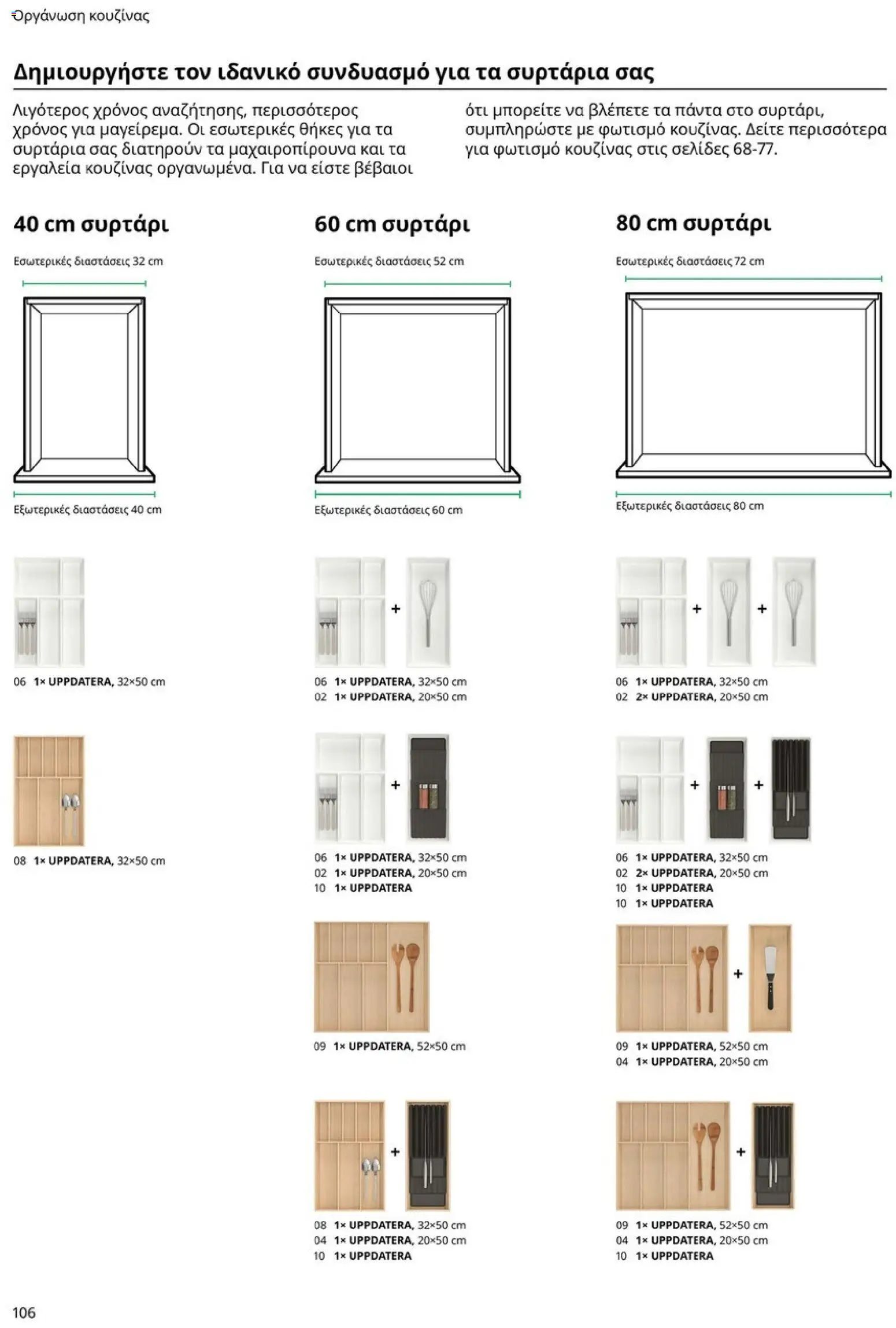 Οργάνωση κουζίνας

Δημιουργήστε τον ιδανικό συνδυασμό για τα συρτάρια σας

Λιγότερος χρόνος αναζήτησης, περισσότερος χρόνος για μαγείρεμα. Οι εσωτερικές θήκες για τα συρτάρια σας διατηρούν τα μαχαιροπίρουνα και τα εργαλεία κουζίνας οργανωμένα. Για να είστε βέβαιοι ότι μπορείτε να βλέπετε τα πάντα στο συρτάρι, συμπληρώστε με φωτισμό κουζίνας. Δείτε περισσότερα για φωτισμό κουζίνας στις σελίδες 68-77.

40 cm συρτάρι

Εσωτερικές διαστάσεις 32 cm

Εξωτερικές διαστάσεις 40 cm

06 1× UPPDATERA, 32×50 cm

08 1× UPPDATERA, 32×50 cm

60 cm συρτάρι

Εσωτερικές διαστάσεις 52 cm

Εξωτερικές διαστάσεις 60 cm

+

06 1× UPPDATERA, 32×50 cm
02 1× UPPDATERA, 20×50 cm

+

06 1× UPPDATERA, 32×50 cm
02 1× UPPDATERA, 20×50 cm
10 1× UPPDATERA

09 1× UPPDATERA, 52×50 cm

+

08 1× UPPDATERA, 32×50 cm
04 1× UPPDATERA, 20×50 cm
10 1× UPPDATERA

80 cm συρτάρι

Εσωτερικές διαστάσεις 72 cm

Εξωτερικές διαστάσεις 80 cm

+ +

06 1× UPPDATERA, 32×50 cm
02 2× UPPDATERA, 20×50 cm

+ +

06 1× UPPDATERA, 32×50 cm
02 2× UPPDATERA, 20×50 cm
10 1× UPPDATERA
10 1× UPPDATERA

+

09 1× UPPDATERA, 52×50 cm
04 1× UPPDATERA, 20×50 cm

+

09 1× UPPDATERA, 52×50 cm
04 1× UPPDATERA, 20×50 cm
10 1× UPPDATERA

106