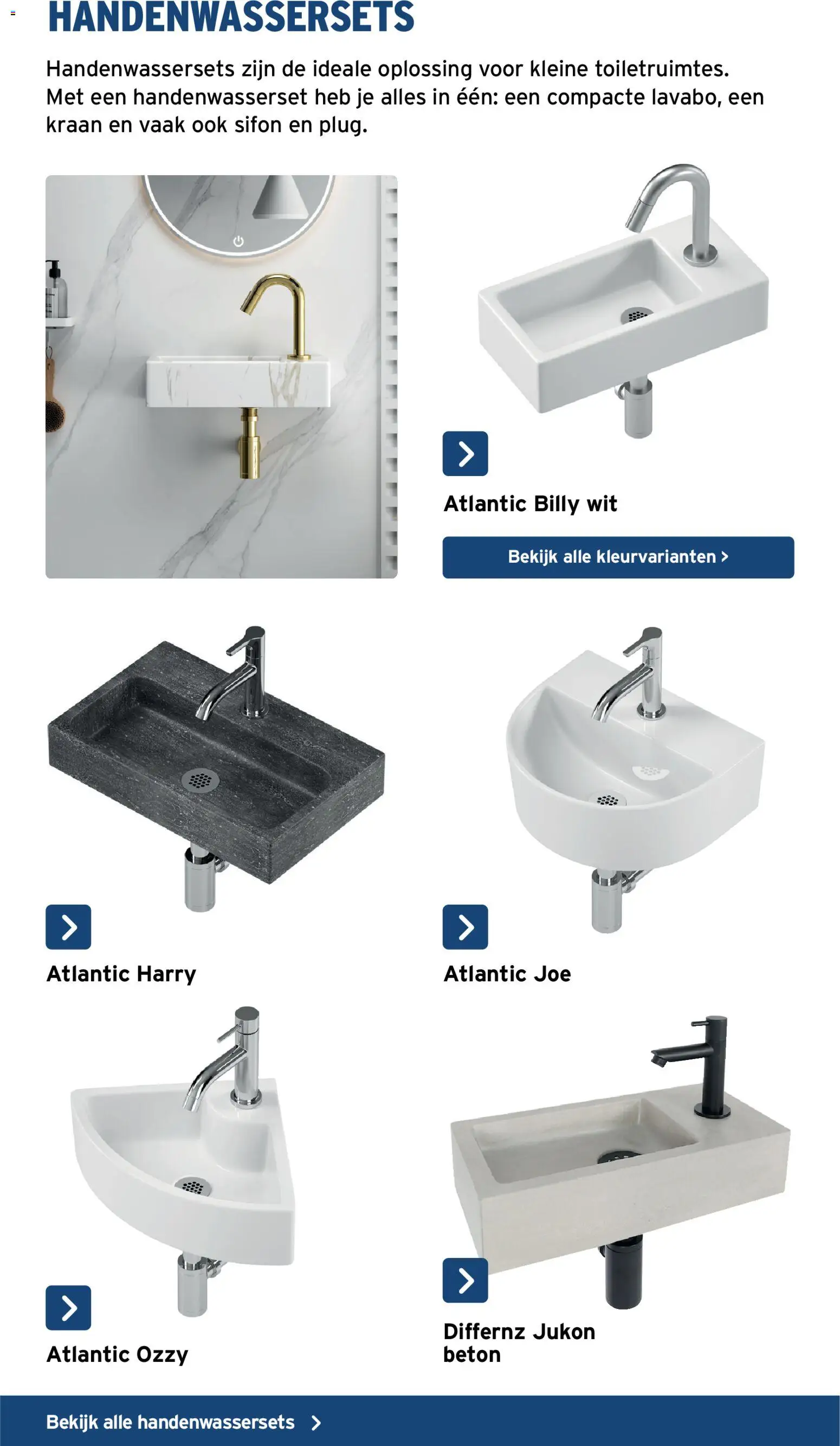 HANDENWASSERSETS

Handenwassersets zijn de ideale oplossing voor kleine toiletruimtes. Met een handenwasserset heb je alles in één: een compacte lavabo, een kraan en vaak ook sifon en plug.

Atlantic Billy wit

Bekijk alle kleurvarianten >

Atlantic Harry

Atlantic Joe

Atlantic Ozzy

Differnz Jukon beton

Bekijk alle handenwassersets >