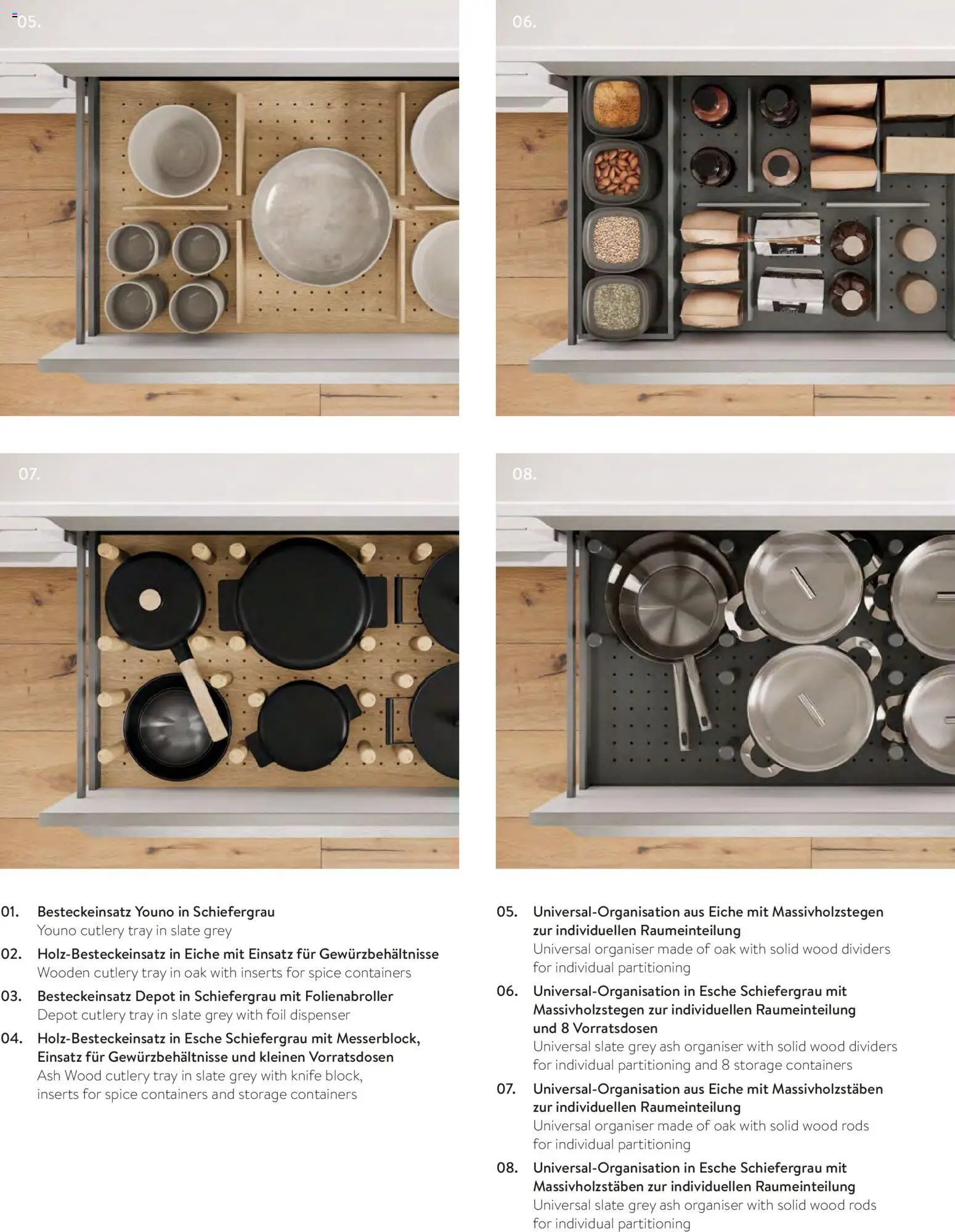 05.

06.

07.

08.

01. Besteckeinsatz Youno in Schiefergrau
Youno cutlery tray in slate grey

02. Holz-Besteckeinsatz in Eiche mit Einsatz für Gewürzbehältnisse
Wooden cutlery tray in oak with inserts for spice containers

03. Besteckeinsatz Depot in Schiefergrau mit Folienabroller
Depot cutlery tray in slate grey with foil dispenser

04. Holz-Besteckeinsatz in Esche Schiefergrau mit Messerblock, Einsatz für Gewürzbehältnisse und kleinen Vorratsdosen
Ash Wood cutlery tray in slate grey with knife block, inserts for spice containers and storage containers

05. Universal-Organisation aus Eiche mit Massivholzstegen zur individuellen Raumeinteilung
Universal organiser made of oak with solid wood dividers for individual partitioning

06. Universal-Organisation in Esche Schiefergrau mit Massivholzstegen zur individuellen Raumeinteilung und 8 Vorratsdosen
Universal slate grey ash organiser with solid wood dividers for individual partitioning and 8 storage containers

07. Universal-Organisation aus Eiche mit Massivholzstäben zur individuellen Raumeinteilung
Universal organiser made of oak with solid wood rods for individual partitioning

08. Universal-Organisation in Esche Schiefergrau mit Massivholzstäben zur individuellen Raumeinteilung
Universal slate grey ash organiser with solid wood rods for individual partitioning