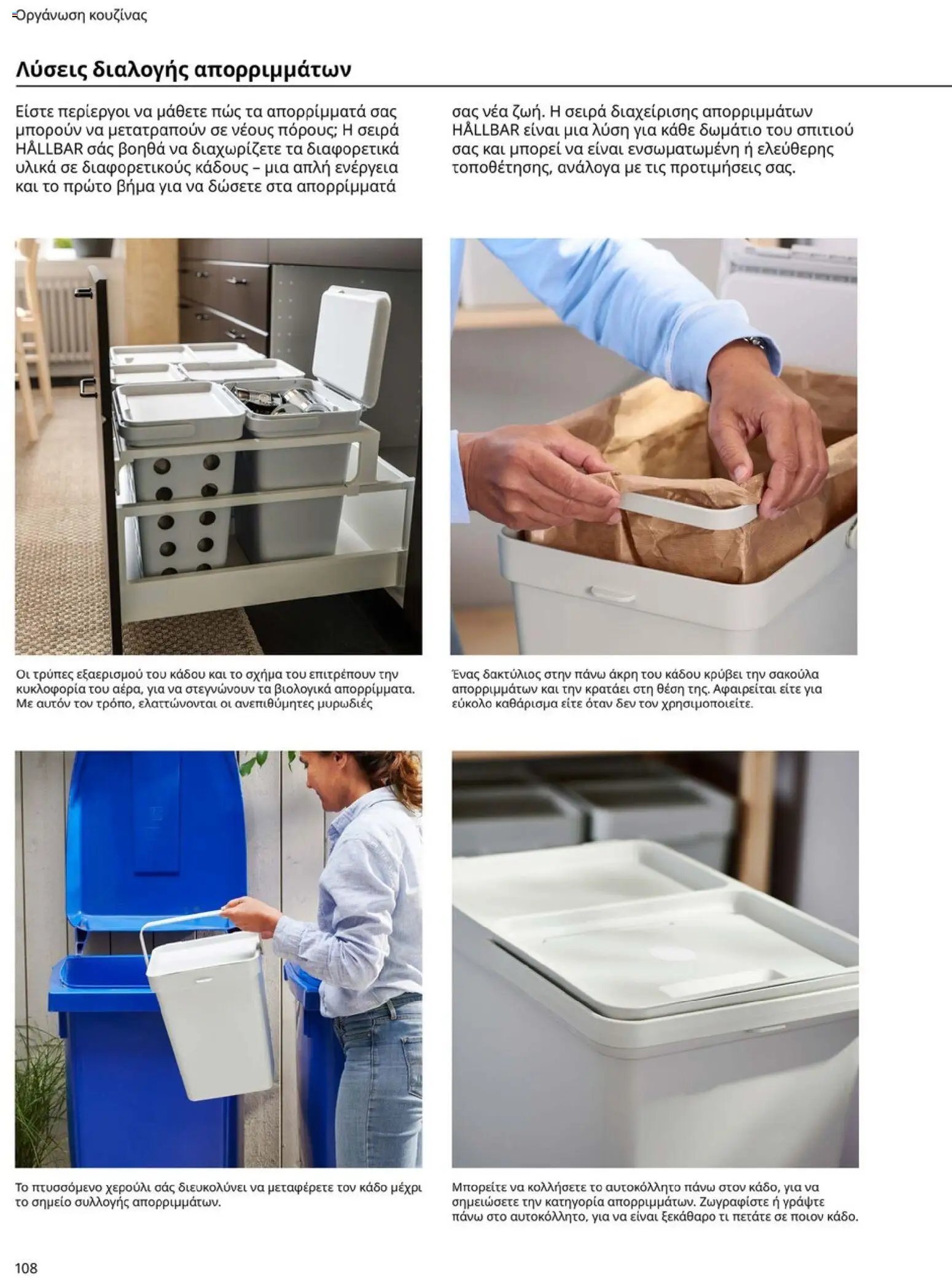 Οργάνωση κουζίνας

Λύσεις διαλογής απορριμμάτων

Είστε περίεργοι να μάθετε πώς τα απορρίμματά σας μπορούν να μετατραπούν σε νέους πόρους; Η σειρά HÅLLBAR σάς βοηθά να διαχωρίζετε τα διαφορετικά υλικά σε διαφορετικούς κάδους – μια απλή ενέργεια και το πρώτο βήμα για να δώσετε στα απορρίμματά σας νέα ζωή. Η σειρά διαχείρισης απορριμμάτων HÅLLBAR είναι μια λύση για κάθε δωμάτιο του σπιτιού σας και μπορεί να είναι ενσωματωμένη ή ελεύθερης τοποθέτησης, ανάλογα με τις προτιμήσεις σας.

Οι τρύπες εξαερισμού του κάδου και το σχήμα του επιτρέπουν την κυκλοφορία του αέρα, για να στεγνώνουν τα βιολογικά απορρίμματα. Με αυτόν τον τρόπο, ελαττώνονται οι ανεπιθύμητες μυρωδιές

Ένας δακτύλιος στην πάνω άκρη του κάδου κρύβει την σακούλα απορριμμάτων και την κρατάει στη θέση της. Αφαιρείται είτε για εύκολο καθάρισμα είτε όταν δεν τον χρησιμοποιείτε.

Το πτυσσόμενο χερούλι σάς διευκολύνει να μεταφέρετε τον κάδο μέχρι το σημείο συλλογής απορριμμάτων.

Μπορείτε να κολλήσετε το αυτοκόλλητο πάνω στον κάδο, για να σημειώσετε την κατηγορία απορριμμάτων. Ζωγραφίστε ή γράψτε πάνω στο αυτοκόλλητο, για να είναι ξεκάθαρο τι πετάτε σε ποιον κάδο.

108