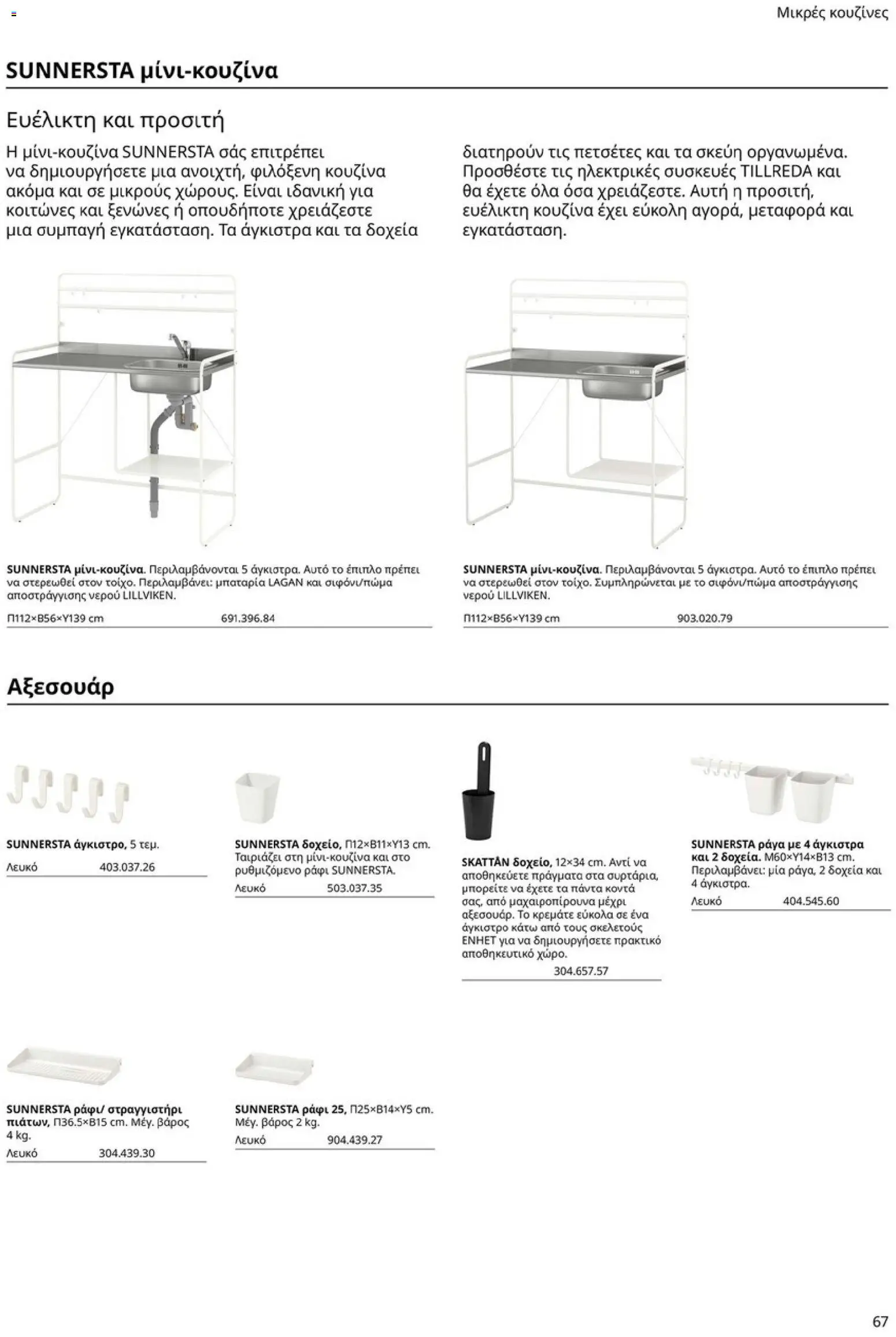 Μικρές κουζίνες

SUNNERSTA μίνι-κουζίνα

Ευέλικτη και προσιτή

Η μίνι-κουζίνα SUNNERSTA σάς επιτρέπει να δημιουργήσετε μια ανοιχτή, φιλόξενη κουζίνα ακόμα και σε μικρούς χώρους. Είναι ιδανική για κοιτώνες και ξενώνες ή οπουδήποτε χρειάζεστε μια συμπαγή εγκατάσταση. Τα άγκιστρα και τα δοχεία διατηρούν τις πετσέτες και τα σκεύη οργανωμένα. Προσθέστε τις ηλεκτρικές συσκευές TILLREDA και θα έχετε όλα όσα χρειάζεστε. Αυτή η προσιτή, ευέλικτη κουζίνα έχει εύκολη αγορά, μεταφορά και εγκατάσταση.

SUNNERSTA μίνι-κουζίνα. Περιλαμβάνονται 5 άγκιστρα. Αυτό το έπιπλο πρέπει να στερεωθεί στον τοίχο. Περιλαμβάνει: μπαταρία LAGAN και σιφόνι/πώμα αποστράγγισης νερού LILLVIKEN.
Π112×Β56×Υ139 cm 691.396.84

SUNNERSTA μίνι-κουζίνα. Περιλαμβάνονται 5 άγκιστρα. Αυτό το έπιπλο πρέπει να στερεωθεί στον τοίχο. Συμπληρώνεται με το σιφόνι/πώμα αποστράγγισης νερού LILLVIKEN.
Π112×Β56×Υ139 cm 903.020.79

Αξεσουάρ

SUNNERSTA άγκιστρο, 5 τεμ.
Λευκό 403.037.26

SUNNERSTA δοχείο, Π12×Β11×Υ13 cm. Ταιριάζει στη μίνι-κουζίνα και στο ρυθμιζόμενο ράφι SUNNERSTA.
Λευκό 503.037.35

SKATTÅN δοχείο, 12×34 cm. Αντί να αποθηκεύετε πράγματα στα συρτάρια, μπορείτε να έχετε τα πάντα κοντά σας, από μαχαιροπίρουνα μέχρι αξεσουάρ. Το κρεμάτε εύκολα σε ένα άγκιστρο κάτω από τους σκελετούς ENHET για να δημιουργήσετε πρακτικό αποθηκευτικό χώρο.
304.657.57

SUNNERSTA ράγα με 4 άγκιστρα και 2 δοχεία. Μ60×Υ14×Β13 cm. Περιλαμβάνει: μία ράγα, 2 δοχεία και 4 άγκιστρα.
Λευκό 404.545.60

SUNNERSTA ράφι/ στραγγιστήρι πιάτων, Π36.5×Β15 cm. Μέγ. βάρος 4 kg.
Λευκό 304.439.30

SUNNERSTA ράφι 25, Π25×Β14×Υ5 cm. Μέγ. βάρος 2 kg.
Λευκό 904.439.27

67