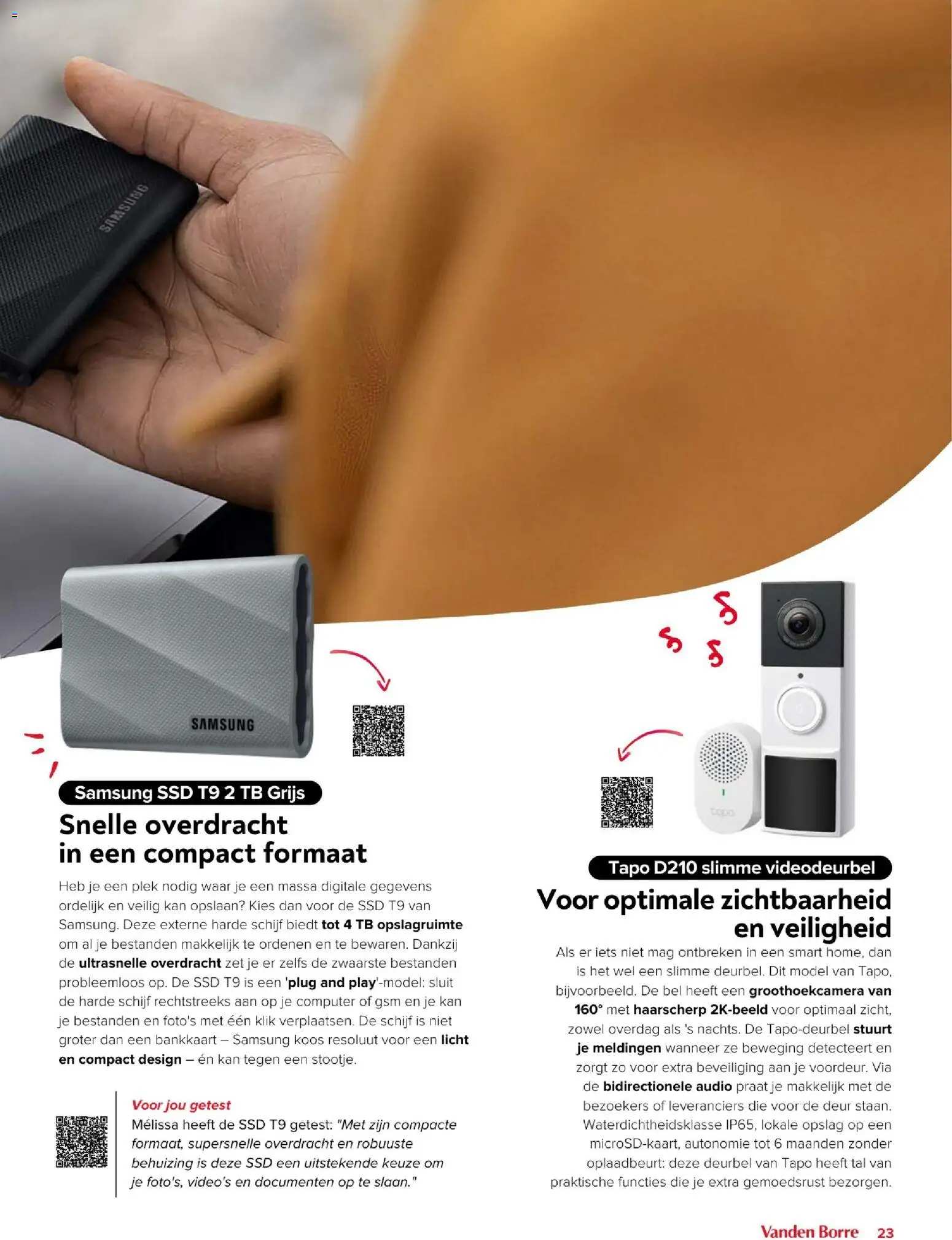 SAMSUNG

SAMSUNG

Samsung SSD T9 2 TB Grijs

Snelle overdracht in een compact formaat

Heb je een plek nodig waar je een massa digitale gegevens ordelijk en veilig kan opslaan? Kies dan voor de SSD T9 van Samsung. Deze externe harde schijf biedt tot 4 TB opslagruimte om al je bestanden makkelijk te ordenen en te bewaren. Dankzij de ultrasnelle overdracht zet je er zelfs de zwaarste bestanden probleemloos op. De SSD T9 is een 'plug and play'-model: sluit de harde schijf rechtstreeks aan op je computer of gsm en je kan je bestanden en foto's met één klik verplaatsen. De schijf is niet groter dan een bankkaart – Samsung koos resoluut voor een licht en compact design – én kan tegen een stootje.

Voor jou getest
Mélissa heeft de SSD T9 getest: "Met zijn compacte formaat, supersnelle overdracht en robuuste behuizing is deze SSD een uitstekende keuze om je foto's, video's en documenten op te slaan."

tapo

Tapo D210 slimme videodeurbel

Voor optimale zichtbaarheid en veiligheid

Als er iets niet mag ontbreken in een smart home, dan is het wel een slimme deurbel. Dit model van Tapo, bijvoorbeeld. De bel heeft een groothoekcamera van 160° met haarscherp 2K-beeld voor optimaal zicht, zowel overdag als 's nachts. De Tapo-deurbel stuurt je meldingen wanneer ze beweging detecteert en zorgt zo voor extra beveiliging aan je voordeur. Via de bidirectionele audio praat je makkelijk met de bezoekers of leveranciers die voor de deur staan. Waterdichtheidsklasse IP65, lokale opslag op een microSD-kaart, autonomie tot 6 maanden zonder oplaadbeurt: deze deurbel van Tapo heeft tal van praktische functies die je extra gemoedsrust bezorgen.

Vanden Borre 23