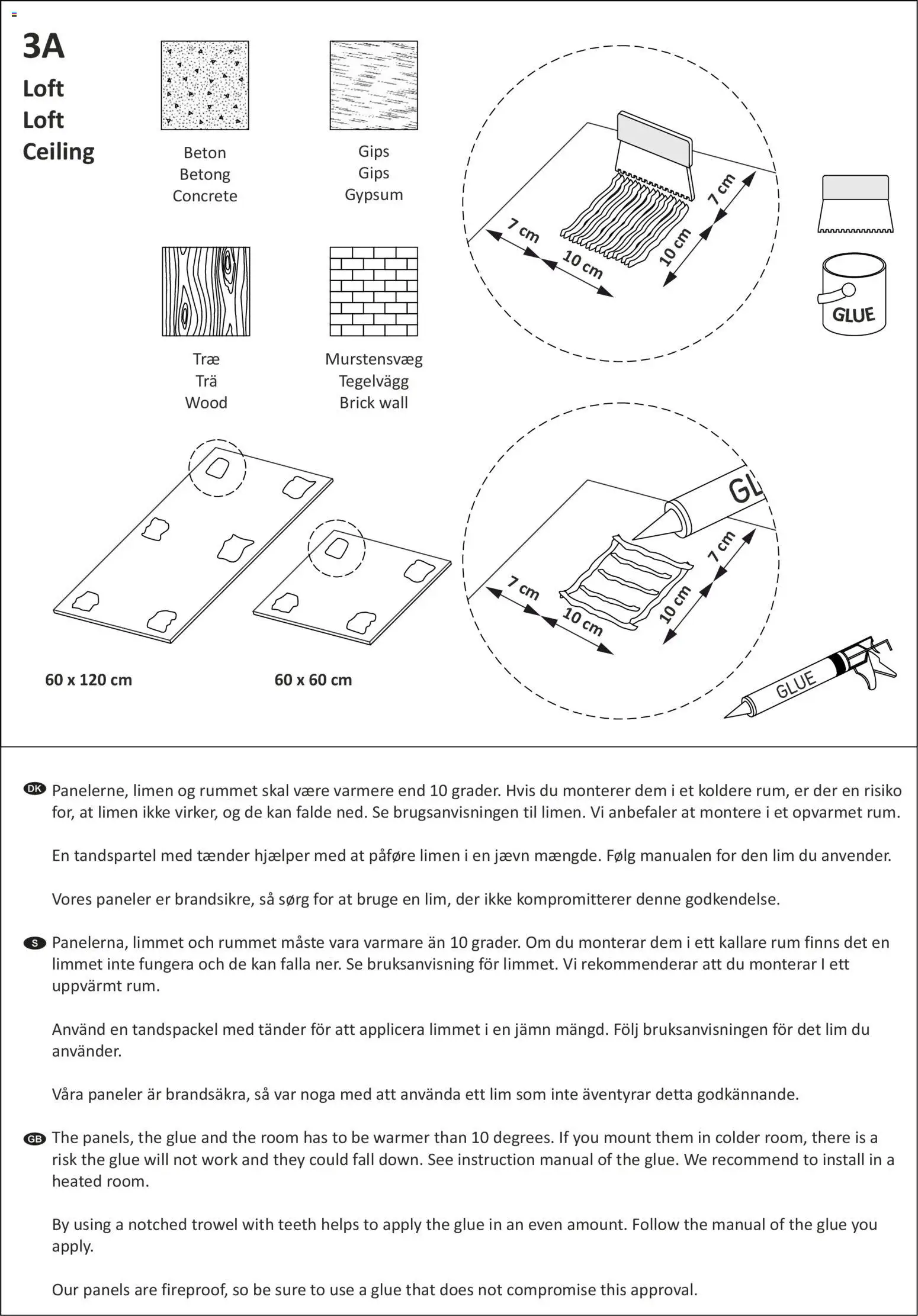 3A
Loft
Loft
Ceiling

Beton
Betong
Concrete

Gips
Gips
Gypsum

Træ
Trä
Wood

Murstensvæg
Tegelvägg
Brick wall

7 cm
10 cm
7 cm
10 cm

GLUE

60 x 120 cm

60 x 60 cm

GL

7 cm
10 cm
7 cm
10 cm

GLUE

DK Panelerne, limen og rummet skal være varmere end 10 grader. Hvis du monterer dem i et koldere rum, er der en risiko for, at limen ikke virker, og de kan falde ned. Se brugsanvisningen til limen. Vi anbefaler at montere i et opvarmet rum.

En tandspartel med tænder hjælper med at påføre limen i en jævn mængde. Følg manualen for den lim du anvender.

Vores paneler er brandsikre, så sørg for at bruge en lim, der ikke kompromitterer denne godkendelse.

S Panelerna, limmet och rummet måste vara varmare än 10 grader. Om du monterar dem i ett kallare rum finns det en limmet inte fungera och de kan falla ner. Se bruksanvisning för limmet. Vi rekommenderar att du monterar I ett uppvärmt rum.

Använd en tandspackel med tänder för att applicera limmet i en jämn mängd. Följ bruksanvisningen för det lim du använder.

Våra paneler är brandsäkra, så var noga med att använda ett lim som inte äventyrar detta godkännande.

GB The panels, the glue and the room has to be warmer than 10 degrees. If you mount them in colder room, there is a risk the glue will not work and they could fall down. See instruction manual of the glue. We recommend to install in a heated room.

By using a notched trowel with teeth helps to apply the glue in an even amount. Follow the manual of the glue you apply.

Our panels are fireproof, so be sure to use a glue that does not compromise this approval.