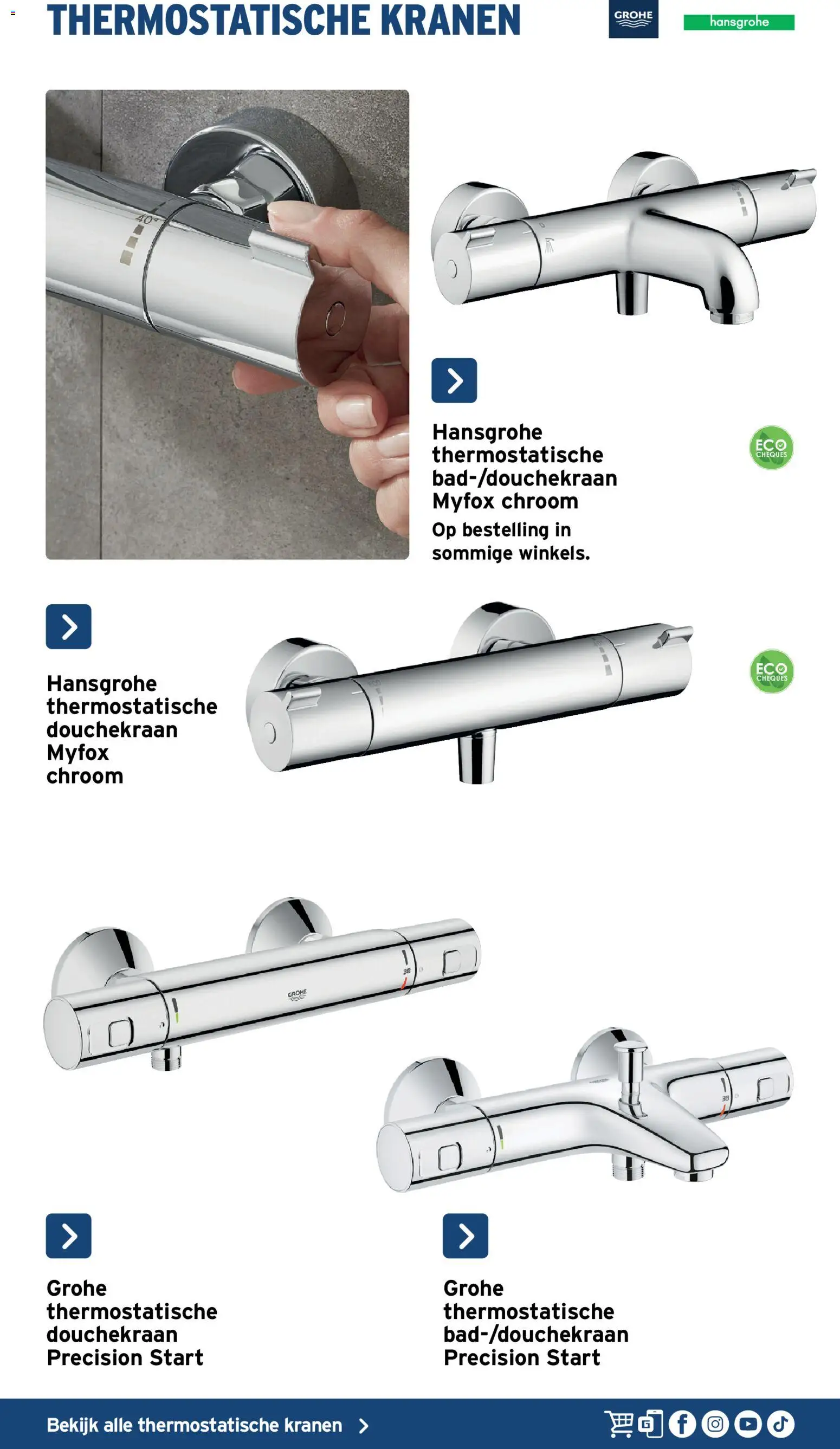 THERMOSTATISCHE KRANEN

GROHE

hansgrohe

40°

Hansgrohe thermostatische bad-/douchekraan Myfox chroom

Op bestelling in sommige winkels.

ECO CHEQUES

Hansgrohe thermostatische douchekraan Myfox chroom

ECO CHEQUES

GROHE

38

38

Grohe thermostatische douchekraan Precision Start

Grohe thermostatische bad-/douchekraan Precision Start

Bekijk alle thermostatische kranen