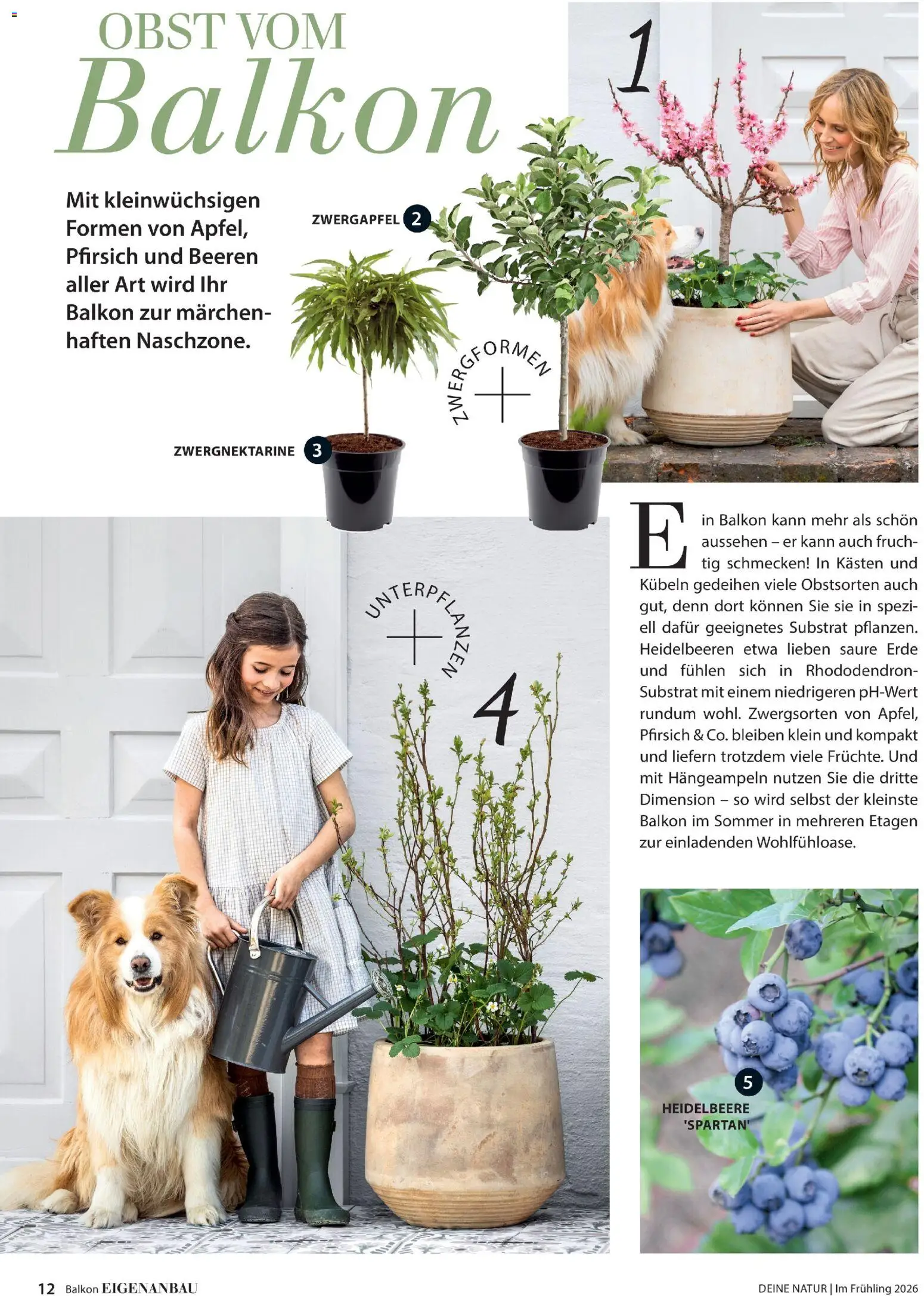 OBST VOM
Balkon

Mit kleinwüchsigen Formen von Apfel, Pfirsich und Beeren aller Art wird Ihr Balkon zur märchenhaften Naschzone.

1

ZWERGAPFEL 2

ZWERGFORMEN

ZWERGNEKTARINE 3

UNTERPFLANZEN

4

Ein Balkon kann mehr als schön aussehen – er kann auch fruchtig schmecken! In Kästen und Kübeln gedeihen viele Obstsorten auch gut, denn dort können Sie sie in speziell dafür geeignetes Substrat pflanzen. Heidelbeeren etwa lieben saure Erde und fühlen sich in Rhododendron-Substrat mit einem niedrigeren pH-Wert rundum wohl. Zwergsorten von Apfel, Pfirsich & Co. bleiben klein und kompakt und liefern trotzdem viele Früchte. Und mit Hängeampeln nutzen Sie die dritte Dimension – so wird selbst der kleinste Balkon im Sommer in mehreren Etagen zur einladenden Wohlfühloase.

5
HEIDELBEERE 'SPARTAN'

12 Balkon EIGENANBAU

DEINE NATUR | Im Frühling 2026