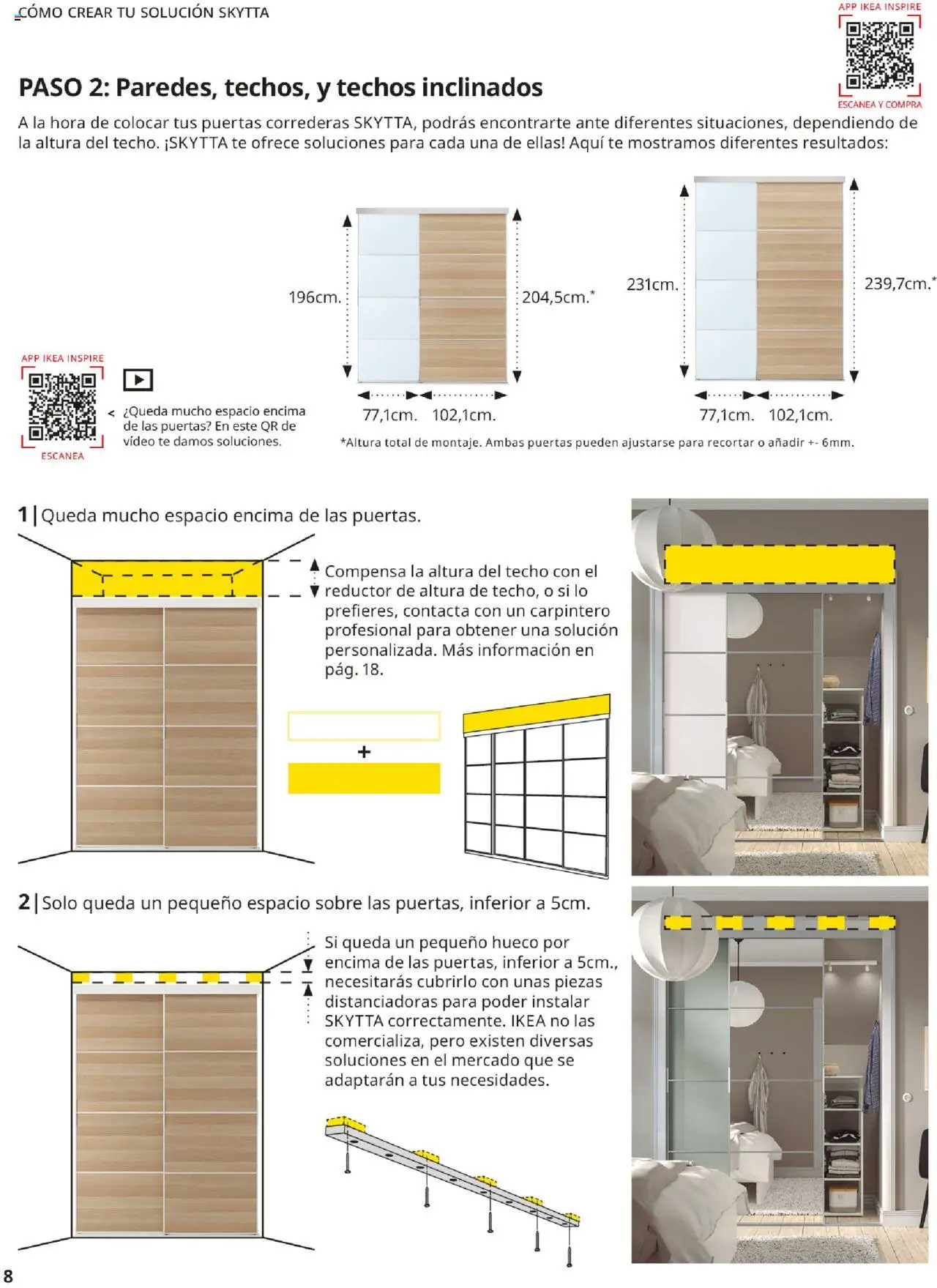 CÓMO CREAR TU SOLUCIÓN SKYTTA

APP IKEA INSPIRE
ESCANEA Y COMPRA

PASO 2: Paredes, techos, y techos inclinados

A la hora de colocar tus puertas correderas SKYTTA, podrás encontrarte ante diferentes situaciones, dependiendo de la altura del techo. ¡SKYTTA te ofrece soluciones para cada una de ellas! Aquí te mostramos diferentes resultados:

196cm.
204,5cm.*
77,1cm.
102,1cm.

231cm.
239,7cm.*
77,1cm.
102,1cm.

APP IKEA INSPIRE
ESCANEA

< ¿Queda mucho espacio encima de las puertas? En este QR de vídeo te damos soluciones.

*Altura total de montaje. Ambas puertas pueden ajustarse para recortar o añadir +- 6mm.

1 | Queda mucho espacio encima de las puertas.

Compensa la altura del techo con el reductor de altura de techo, o si lo prefieres, contacta con un carpintero profesional para obtener una solución personalizada. Más información en pág. 18.

+

2 | Solo queda un pequeño espacio sobre las puertas, inferior a 5cm.

Si queda un pequeño hueco por encima de las puertas, inferior a 5cm., necesitarás cubrirlo con unas piezas distanciadoras para poder instalar SKYTTA correctamente. IKEA no las comercializa, pero existen diversas soluciones en el mercado que se adaptarán a tus necesidades.

8