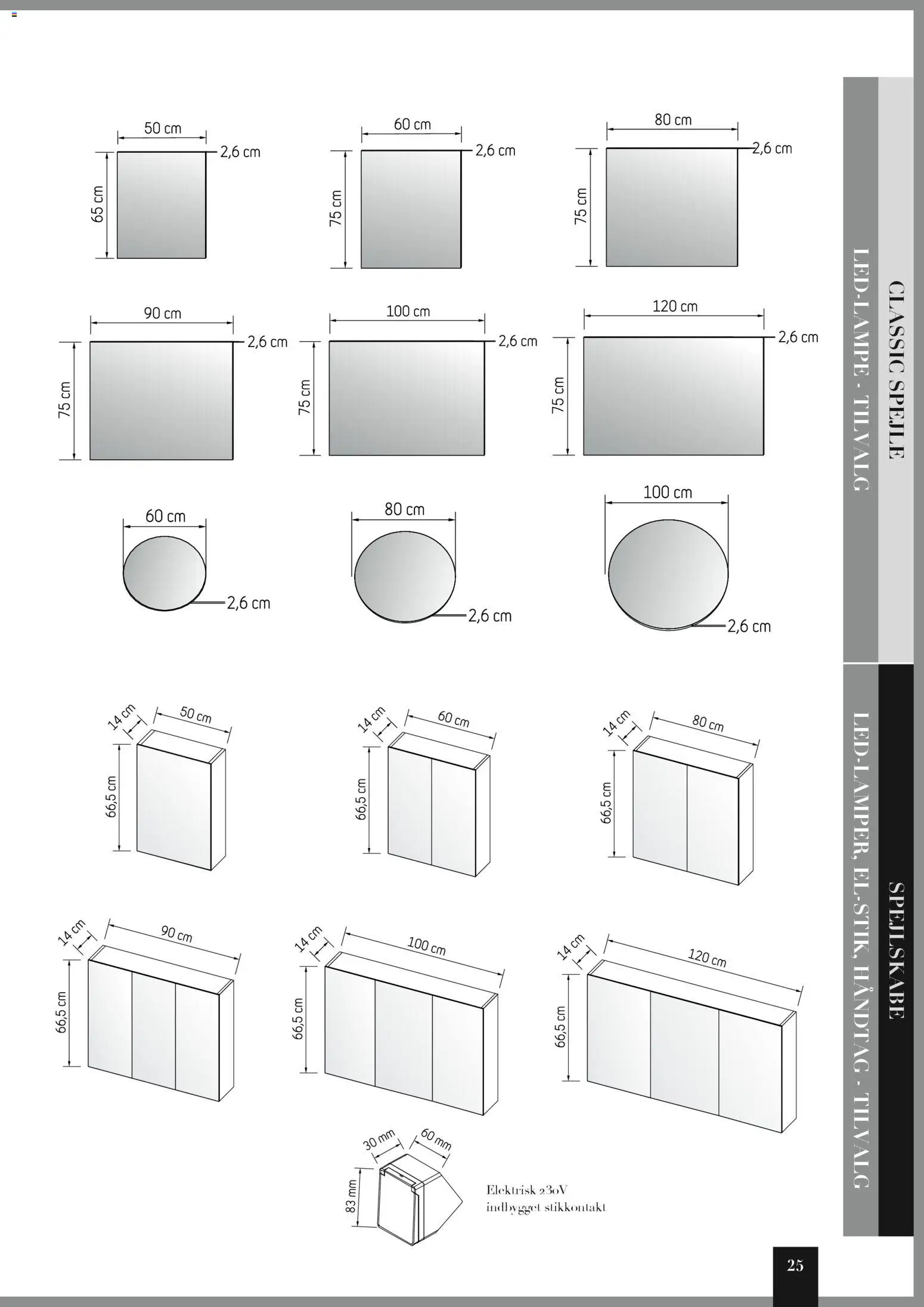 50 cm
2,6 cm
65 cm

60 cm
2,6 cm
75 cm

80 cm
2,6 cm
75 cm

90 cm
2,6 cm
75 cm

100 cm
2,6 cm
75 cm

120 cm
2,6 cm
75 cm

60 cm
2,6 cm

80 cm
2,6 cm

100 cm
2,6 cm

14 cm
50 cm
66,5 cm

14 cm
60 cm
66,5 cm

14 cm
80 cm
66,5 cm

14 cm
90 cm
66,5 cm

14 cm
100 cm
66,5 cm

14 cm
120 cm
66,5 cm

30 mm
60 mm
83 mm

Elektrisk 230V
indbygget stikkontakt

CLASSIC SPEJLE
LED-LAMPE - TILVALG

SPEJLSKABE
LED-LAMPER, EL-STIK, HÅNDTAG - TILVALG

25