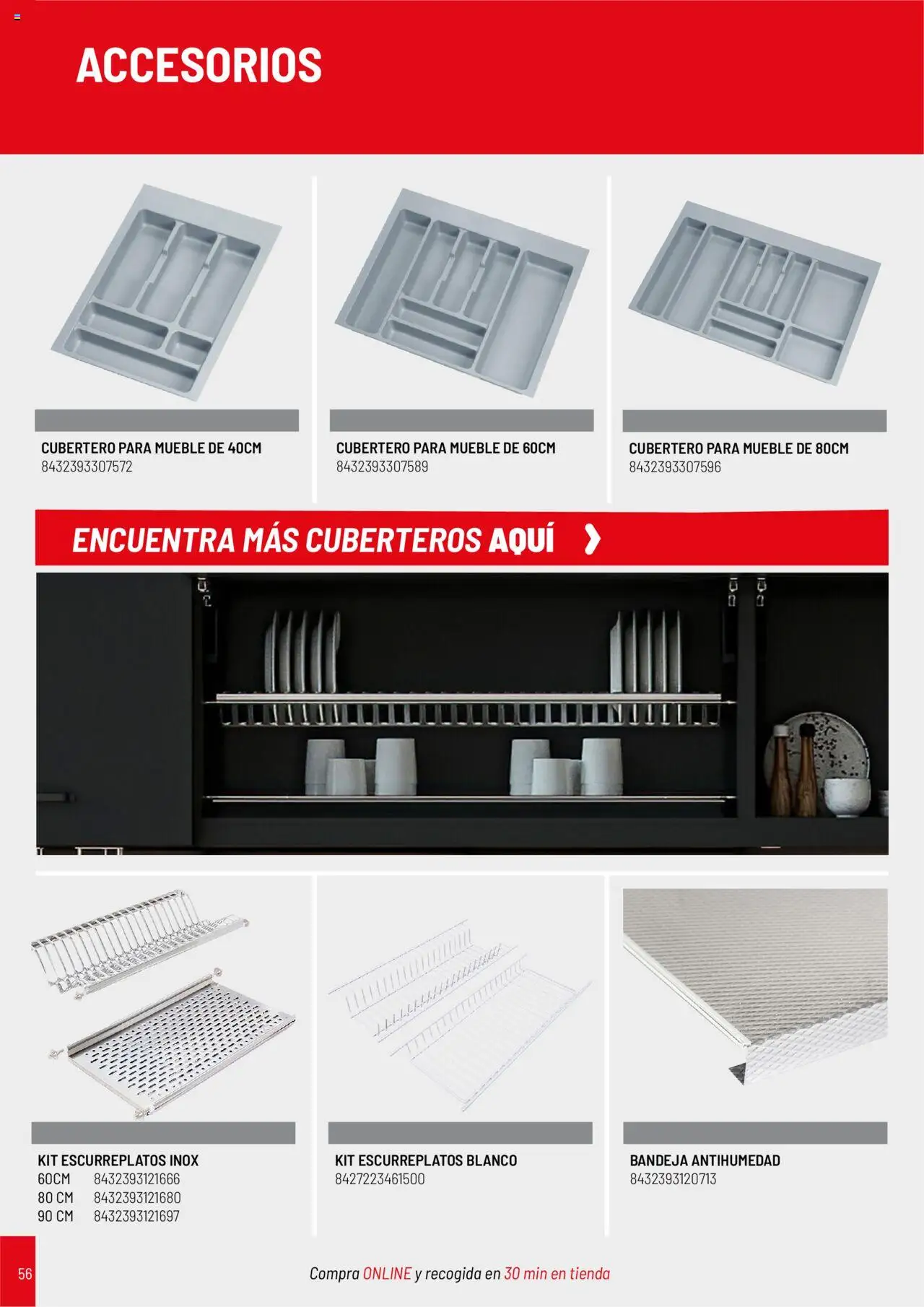 ACCESORIOS

CUBERTERO PARA MUEBLE DE 40CM
8432393307572

CUBERTERO PARA MUEBLE DE 60CM
8432393307589

CUBERTERO PARA MUEBLE DE 80CM
8432393307596

ENCUENTRA MÁS CUBERTEROS AQUÍ

KIT ESCURREPLATOS INOX
60CM 8432393121666
80 CM 8432393121680
90 CM 8432393121697

KIT ESCURREPLATOS BLANCO
8427223461500

BANDEJA ANTIHUMEDAD
8432393120713

56

Compra ONLINE y recogida en 30 min en tienda