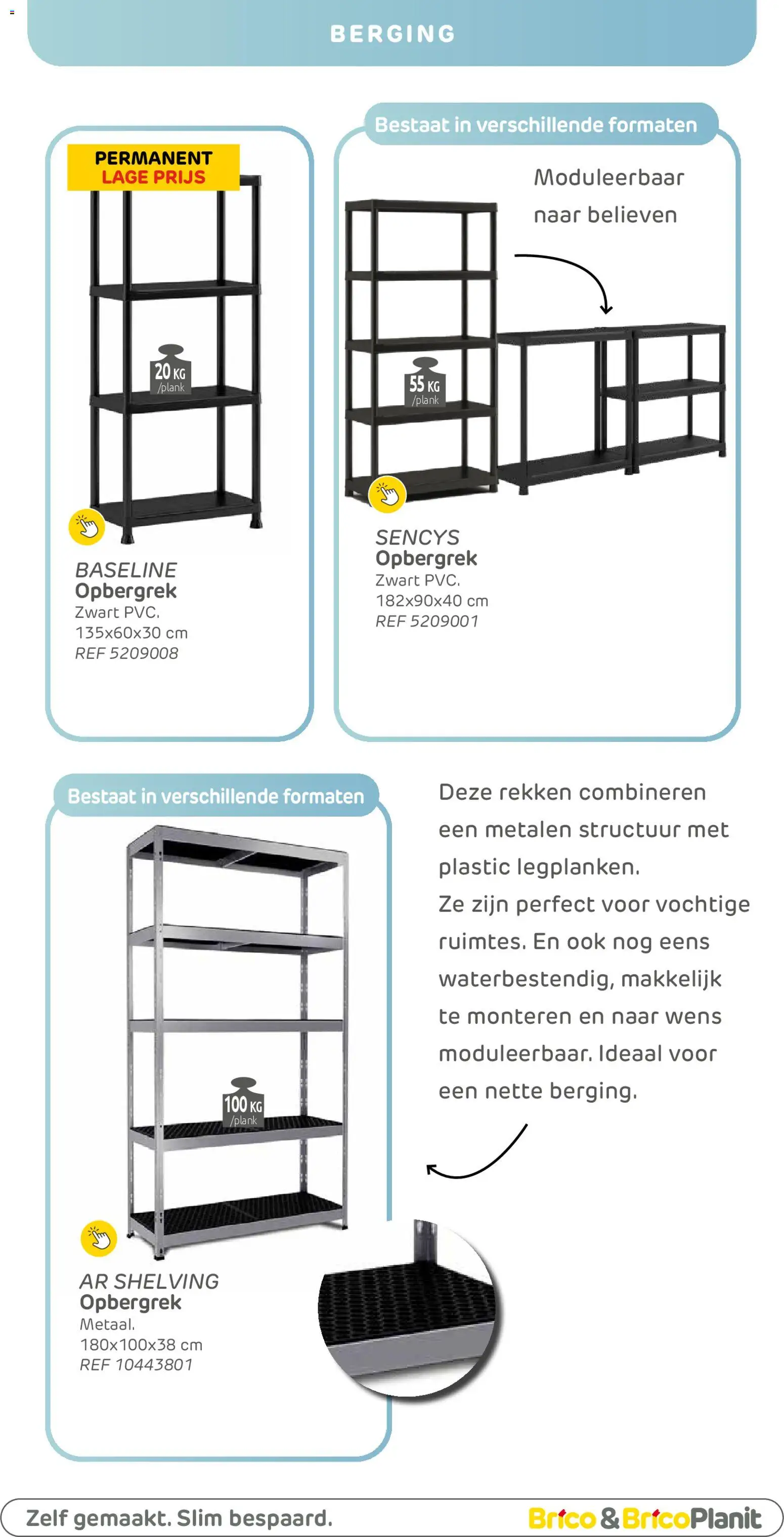 BERGING

PERMANENT LAGE PRIJS

20 KG /plank

BASELINE
Opbergrek
Zwart PVC.
135x60x30 cm
REF 5209008

Bestaat in verschillende formaten

Moduleerbaar naar believen

55 KG /plank

SENCYS
Opbergrek
Zwart PVC.
182x90x40 cm
REF 5209001

Bestaat in verschillende formaten

100 KG /plank

AR SHELVING
Opbergrek
Metaal.
180x100x38 cm
REF 10443801

Deze rekken combineren een metalen structuur met plastic legplanken.
Ze zijn perfect voor vochtige ruimtes. En ook nog eens waterbestendig, makkelijk te monteren en naar wens moduleerbaar. Ideaal voor een nette berging.

Zelf gemaakt. Slim bespaard.

Brico & BricoPlanit