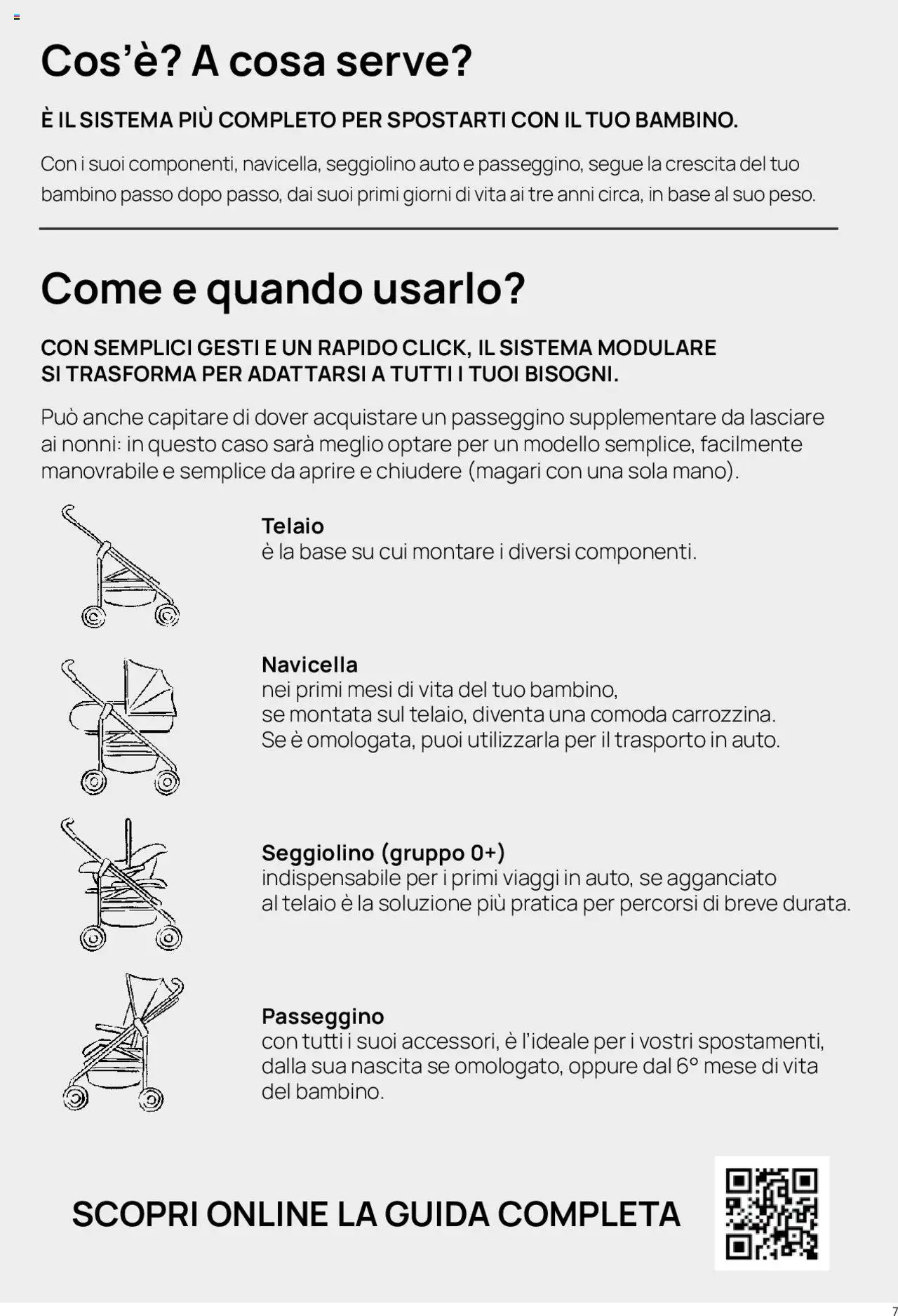 Cos'è? A cosa serve?

È IL SISTEMA PIÙ COMPLETO PER SPOSTARTI CON IL TUO BAMBINO.

Con i suoi componenti, navicella, seggiolino auto e passeggino, segue la crescita del tuo bambino passo dopo passo, dai suoi primi giorni di vita ai tre anni circa, in base al suo peso.

Come e quando usarlo?

CON SEMPLICI GESTI E UN RAPIDO CLICK, IL SISTEMA MODULARE SI TRASFORMA PER ADATTARSI A TUTTI I TUOI BISOGNI.

Può anche capitare di dover acquistare un passeggino supplementare da lasciare ai nonni: in questo caso sarà meglio optare per un modello semplice, facilmente manovrabile e semplice da aprire e chiudere (magari con una sola mano).

Telaio
è la base su cui montare i diversi componenti.

Navicella
nei primi mesi di vita del tuo bambino, se montata sul telaio, diventa una comoda carrozzina. Se è omologata, puoi utilizzarla per il trasporto in auto.

Seggiolino (gruppo 0+)
indispensabile per i primi viaggi in auto, se agganciato al telaio è la soluzione più pratica per percorsi di breve durata.

Passeggino
con tutti i suoi accessori, è l'ideale per i vostri spostamenti, dalla sua nascita se omologato, oppure dal 6° mese di vita del bambino.

SCOPRI ONLINE LA GUIDA COMPLETA

7