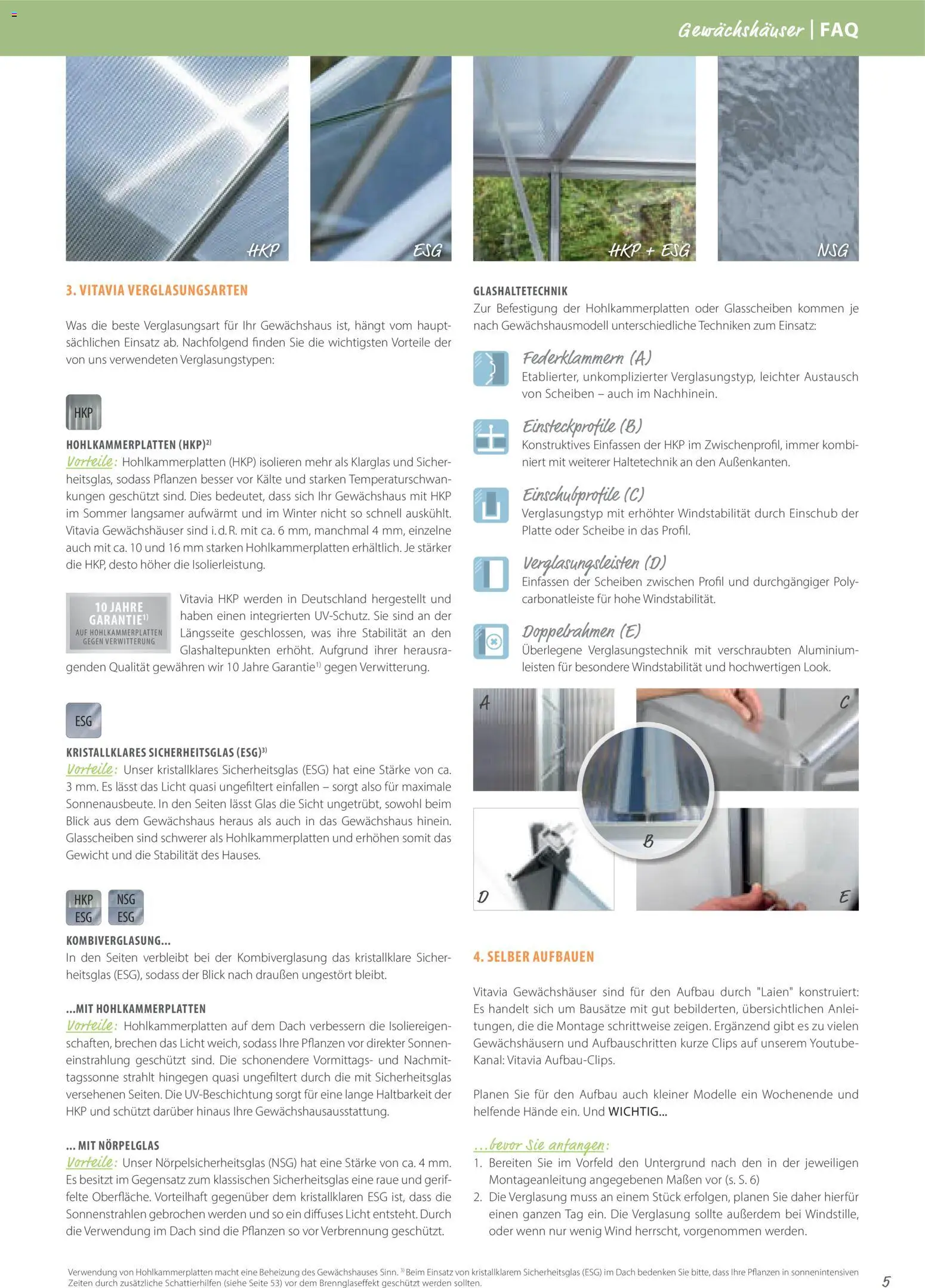 Gewächshäuser | FAQ

HKP

ESG

HKP + ESG

NSG

3. VITAVIA VERGLASUNGSARTEN

Was die beste Verglasungsart für Ihr Gewächshaus ist, hängt vom hauptsächlichen Einsatz ab. Nachfolgend finden Sie die wichtigsten Vorteile der von uns verwendeten Verglasungstypen:

HKP

HOHLKAMMERPLATTEN (HKP)$^{2)}$
Vorteile: Hohlkammerplatten (HKP) isolieren mehr als Klarglas und Sicherheitsglas, sodass Pflanzen besser vor Kälte und starken Temperaturschwankungen geschützt sind. Dies bedeutet, dass sich Ihr Gewächshaus mit HKP im Sommer langsamer aufwärmt und im Winter nicht so schnell auskühlt. Vitavia Gewächshäuser sind i. d. R. mit ca. 6 mm, manchmal 4 mm, einzelne auch mit ca. 10 und 16 mm starken Hohlkammerplatten erhältlich. Je stärker die HKP, desto höher die Isolierleistung.

10 JAHRE GARANTIE$^{1)}$ AUF HOHLKAMMERPLATTEN GEGEN VERWITTERUNG

Vitavia HKP werden in Deutschland hergestellt und haben einen integrierten UV-Schutz. Sie sind an der Längsseite geschlossen, was ihre Stabilität an den Glashaltepunkten erhöht. Aufgrund ihrer herausragenden Qualität gewähren wir 10 Jahre Garantie$^{1)}$ gegen Verwitterung.

ESG

KRISTALLKLARES SICHERHEITSGLAS (ESG)$^{3)}$
Vorteile: Unser kristallklares Sicherheitsglas (ESG) hat eine Stärke von ca. 3 mm. Es lässt das Licht quasi ungefiltert einfallen – sorgt also für maximale Sonnenausbeute. In den Seiten lässt Glas die Sicht ungetrübt, sowohl beim Blick aus dem Gewächshaus heraus als auch in das Gewächshaus hinein. Glasscheiben sind schwerer als Hohlkammerplatten und erhöhen somit das Gewicht und die Stabilität des Hauses.

HKP ESG NSG ESG

KOMBIVERGLASUNG...
In den Seiten verbleibt bei der Kombiverglasung das kristallklare Sicherheitsglas (ESG), sodass der Blick nach draußen ungestört bleibt.

...MIT HOHLKAMMERPLATTEN
Vorteile: Hohlkammerplatten auf dem Dach verbessern die Isoliereigenschaften, brechen das Licht weich, sodass Ihre Pflanzen vor direkter Sonneneinstrahlung geschützt sind. Die schonendere Vormittags- und Nachmittagssonne strahlt hingegen quasi ungefiltert durch die mit Sicherheitsglas versehenen Seiten. Die UV-Beschichtung sorgt für eine lange Haltbarkeit der HKP und schützt darüber hinaus Ihre Gewächshausausstattung.

... MIT NÖRPELGLAS
Vorteile: Unser Nörpelsicherheitsglas (NSG) hat eine Stärke von ca. 4 mm. Es besitzt im Gegensatz zum klassischen Sicherheitsglas eine raue und geriffelte Oberfläche. Vorteilhaft gegenüber dem kristallklaren ESG ist, dass die Sonnenstrahlen gebrochen werden und so ein diffuses Licht entsteht. Durch die Verwendung im Dach sind die Pflanzen so vor Verbrennung geschützt.

GLASHALTETECHNIK
Zur Befestigung der Hohlkammerplatten oder Glasscheiben kommen je nach Gewächshausmodell unterschiedliche Techniken zum Einsatz:

Federklammern (A)
Etablierter, unkomplizierter Verglasungstyp, leichter Austausch von Scheiben – auch im Nachhinein.

Einsteckprofile (B)
Konstruktives Einfassen der HKP im Zwischenprofil, immer kombiniert mit weiterer Haltetechnik an den Außenkanten.

Einschubprofile (C)
Verglasungstyp mit erhöhter Windstabilität durch Einschub der Platte oder Scheibe in das Profil.

Verglasungsleisten (D)
Einfassen der Scheiben zwischen Profil und durchgängiger Polycarbonatleiste für hohe Windstabilität.

Doppelrahmen (E)
Überlegene Verglasungstechnik mit verschraubten Aluminiumleisten für besondere Windstabilität und hochwertigen Look.

A C B D E

4. SELBER AUFBAUEN

Vitavia Gewächshäuser sind für den Aufbau durch "Laien" konstruiert: Es handelt sich um Bausätze mit gut bebilderten, übersichtlichen Anleitungen, die die Montage schrittweise zeigen. Ergänzend gibt es zu vielen Gewächshäusern und Aufbauschritten kurze Clips auf unserem Youtube-Kanal: Vitavia Aufbau-Clips.

Planen Sie für den Aufbau auch kleiner Modelle ein Wochenende und helfende Hände ein. Und WICHTIG...

...bevor Sie anfangen:
1. Bereiten Sie im Vorfeld den Untergrund nach den in der jeweiligen Montageanleitung angegebenen Maßen vor (s. S. 6)
2. Die Verglasung muss an einem Stück erfolgen, planen Sie daher hierfür einen ganzen Tag ein. Die Verglasung sollte außerdem bei Windstille, oder wenn nur wenig Wind herrscht, vorgenommen werden.

Verwendung von Hohlkammerplatten macht eine Beheizung des Gewächshauses Sinn. $^{3)}$ Beim Einsatz von kristallklarem Sicherheitsglas (ESG) im Dach bedenken Sie bitte, dass Ihre Pflanzen in sonnenintensiven Zeiten durch zusätzliche Schattierhilfen (siehe Seite 53) vor dem Brennglaseffekt geschützt werden sollten.

5